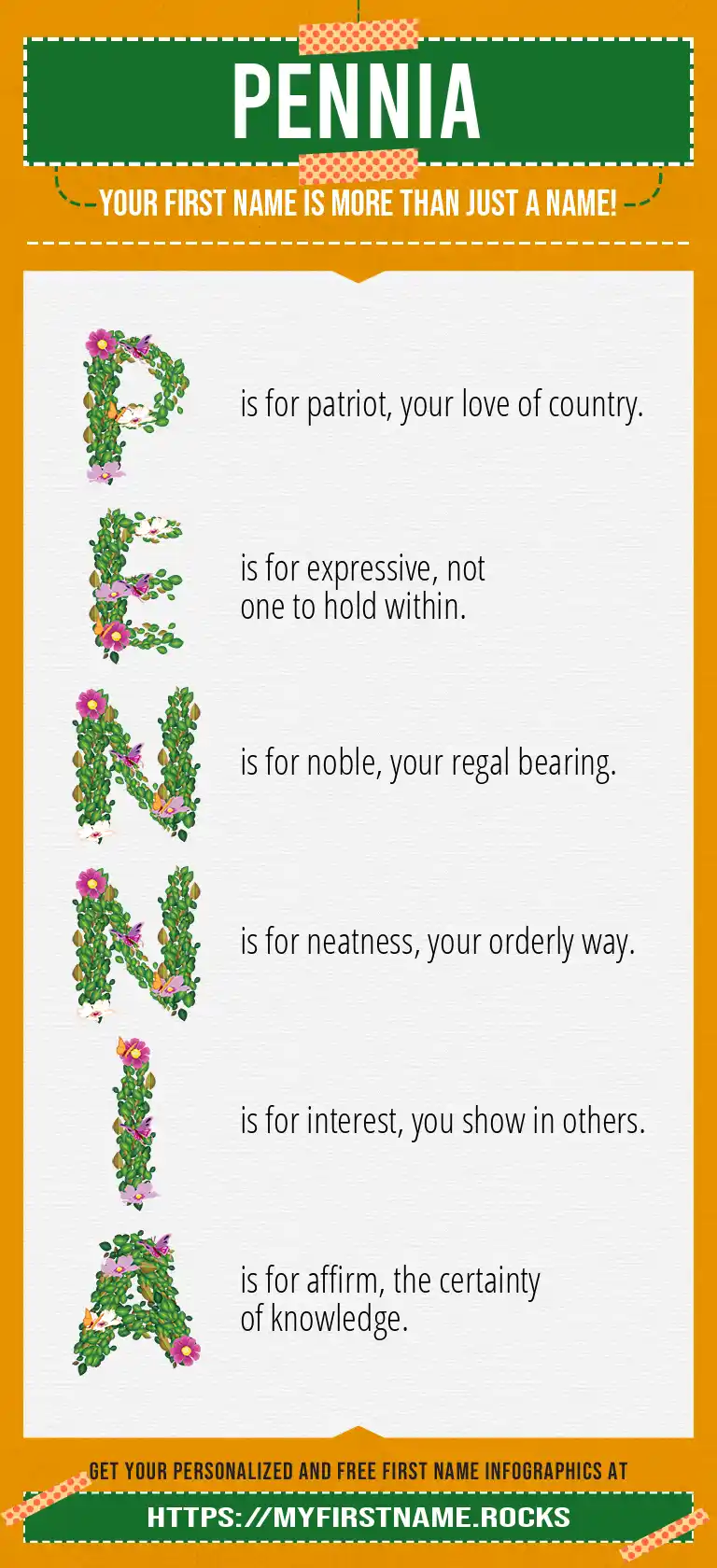 PENNIA

YOUR FIRST NAME IS MORE THAN JUST A NAME!

P is for patriot, your love of country.

E is for expressive, not one to hold within.

N is for noble, your regal bearing.

N is for neatness, your orderly way.

I is for interest, you show in others.

A is for affirm, the certainty of knowledge.

GET YOUR PERSONALIZED AND FREE FIRST NAME INFOGRAPHICS AT

HTTPS://MYFIRSTNAME.ROCKS