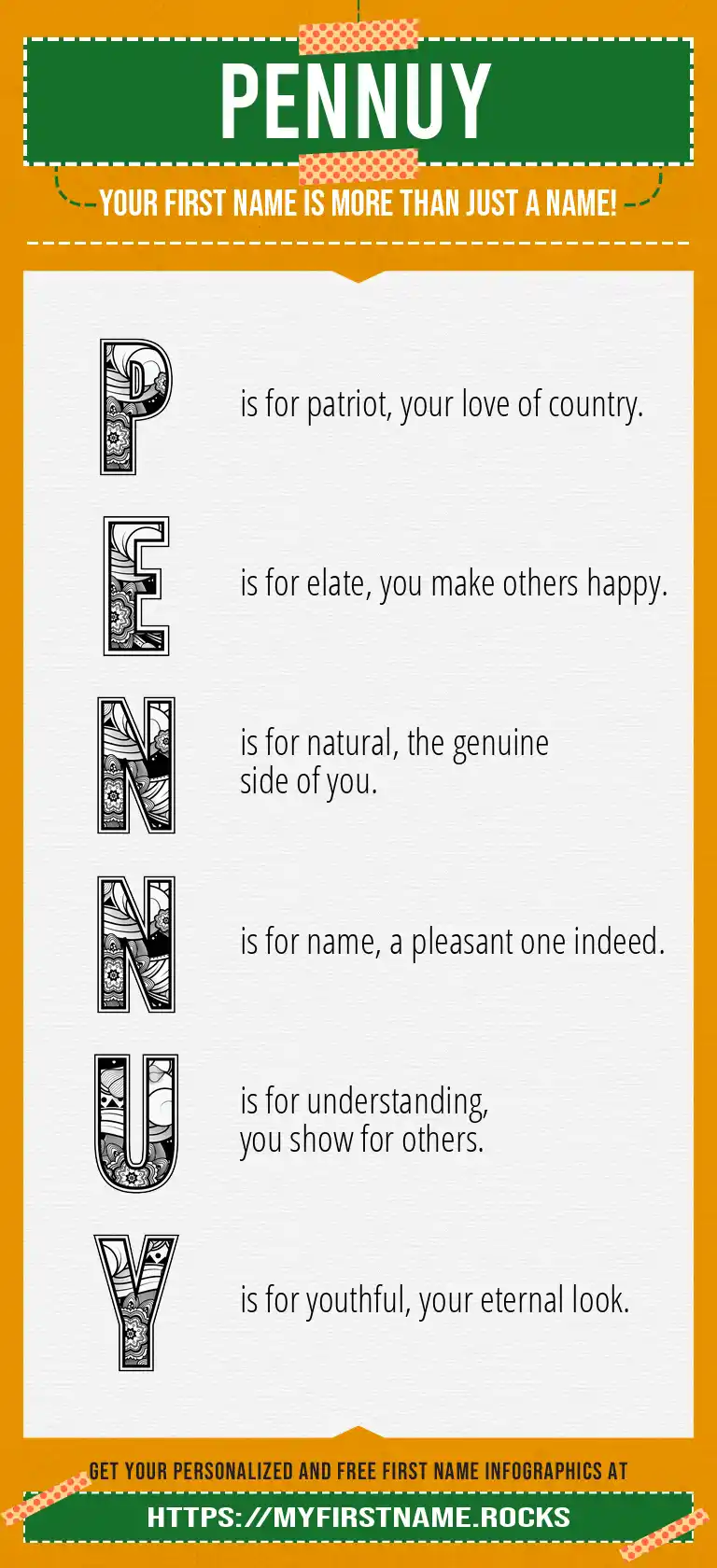 PENNUY

YOUR FIRST NAME IS MORE THAN JUST A NAME!

P is for patriot, your love of country.

E is for elate, you make others happy.

N is for natural, the genuine side of you.

N is for name, a pleasant one indeed.

U is for understanding, you show for others.

Y is for youthful, your eternal look.

GET YOUR PERSONALIZED AND FREE FIRST NAME INFOGRAPHICS AT

HTTPS://MYFIRSTNAME.ROCKS