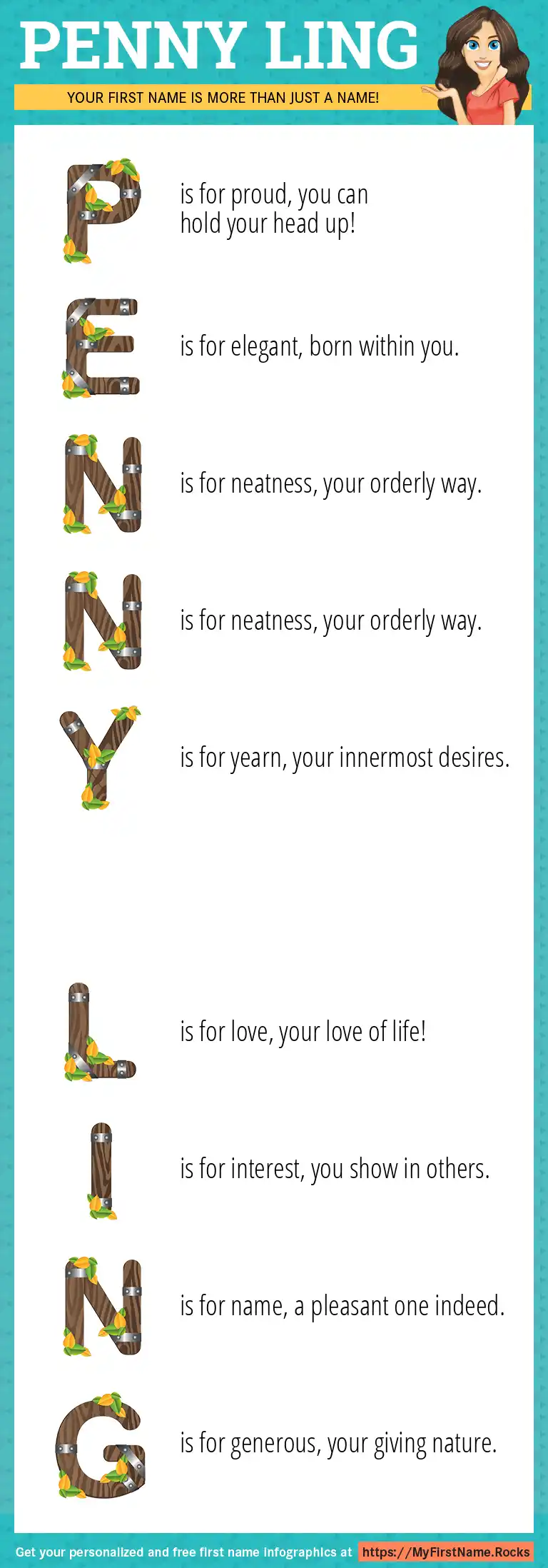 PENNY LING

YOUR FIRST NAME IS MORE THAN JUST A NAME!

P is for proud, you can hold your head up!

E is for elegant, born within you.

N is for neatness, your orderly way.

N is for neatness, your orderly way.

Y is for yearn, your innermost desires.

L is for love, your love of life!

I is for interest, you show in others.

N is for name, a pleasant one indeed.

G is for generous, your giving nature.

Get your personalized and free first name infographics at https://MyFirstName.Rocks