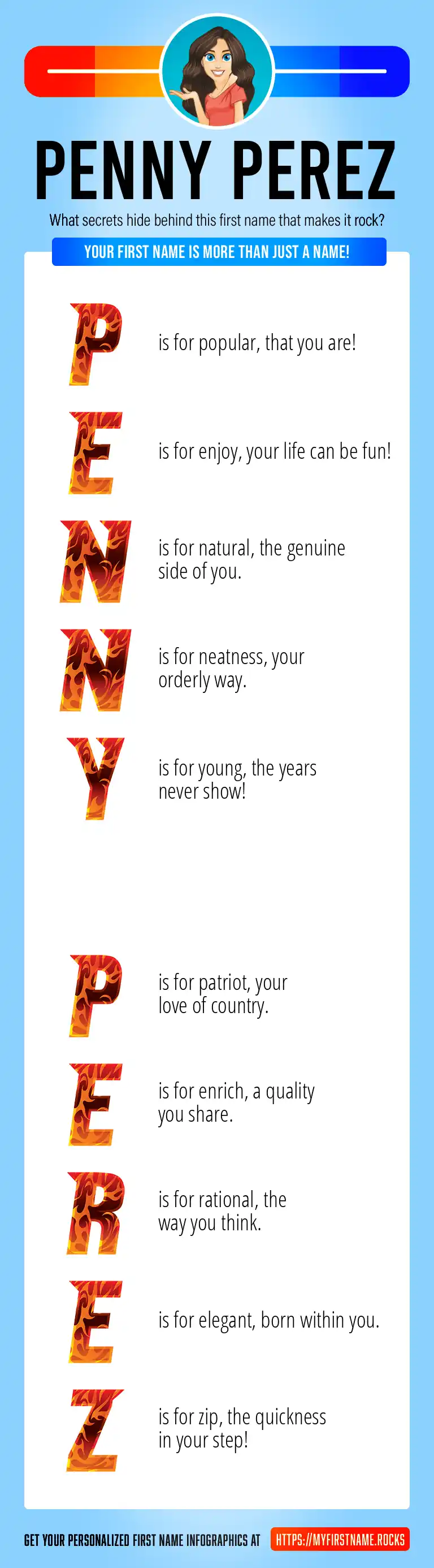 PENNY PEREZ

What secrets hide behind this first name that makes it rock?

YOUR FIRST NAME IS MORE THAN JUST A NAME!

P is for popular, that you are!

E is for enjoy, your life can be fun!

N is for natural, the genuine side of you.

N is for neatness, your orderly way.

Y is for young, the years never show!

P is for patriot, your love of country.

E is for enrich, a quality you share.

R is for rational, the way you think.

E is for elegant, born within you.

Z is for zip, the quickness in your step!

GET YOUR PERSONALIZED FIRST NAME INFOGRAPHICS AT HTTPS://MYFIRSTNAME.ROCKS