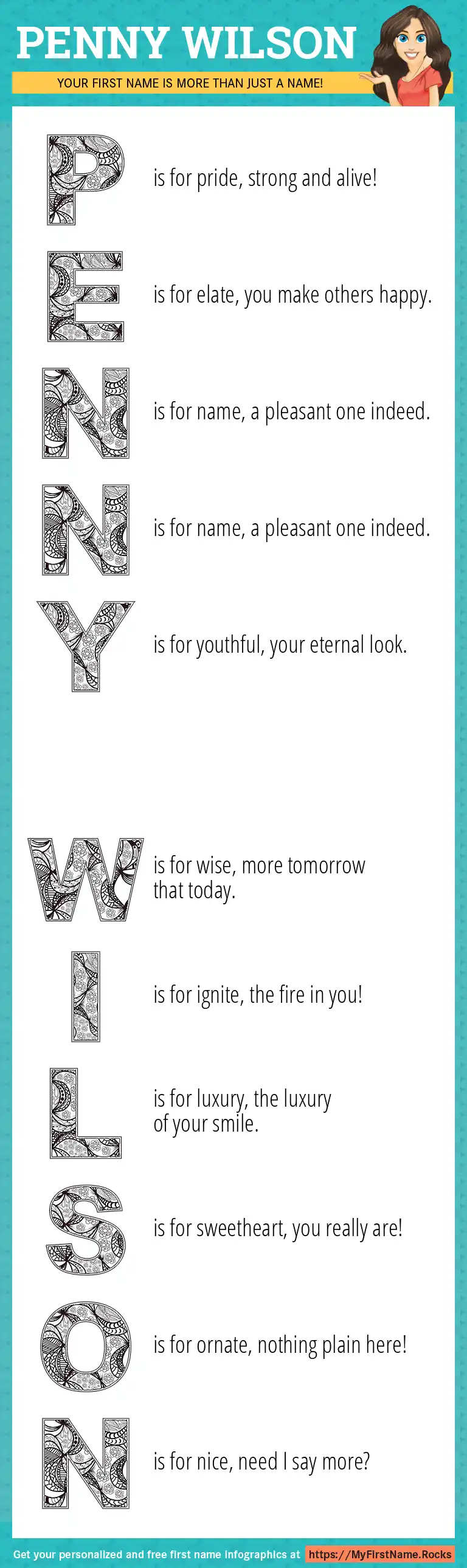 PENNY WILSON

YOUR FIRST NAME IS MORE THAN JUST A NAME!

P is for pride, strong and alive!

E is for elate, you make others happy.

N is for name, a pleasant one indeed.

N is for name, a pleasant one indeed.

Y is for youthful, your eternal look.

W is for wise, more tomorrow that today.

I is for ignite, the fire in you!

L is for luxury, the luxury of your smile.

S is for sweetheart, you really are!

O is for ornate, nothing plain here!

N is for nice, need I say more?

Get your personalized and free first name infographics at https://MyFirstName.Rocks