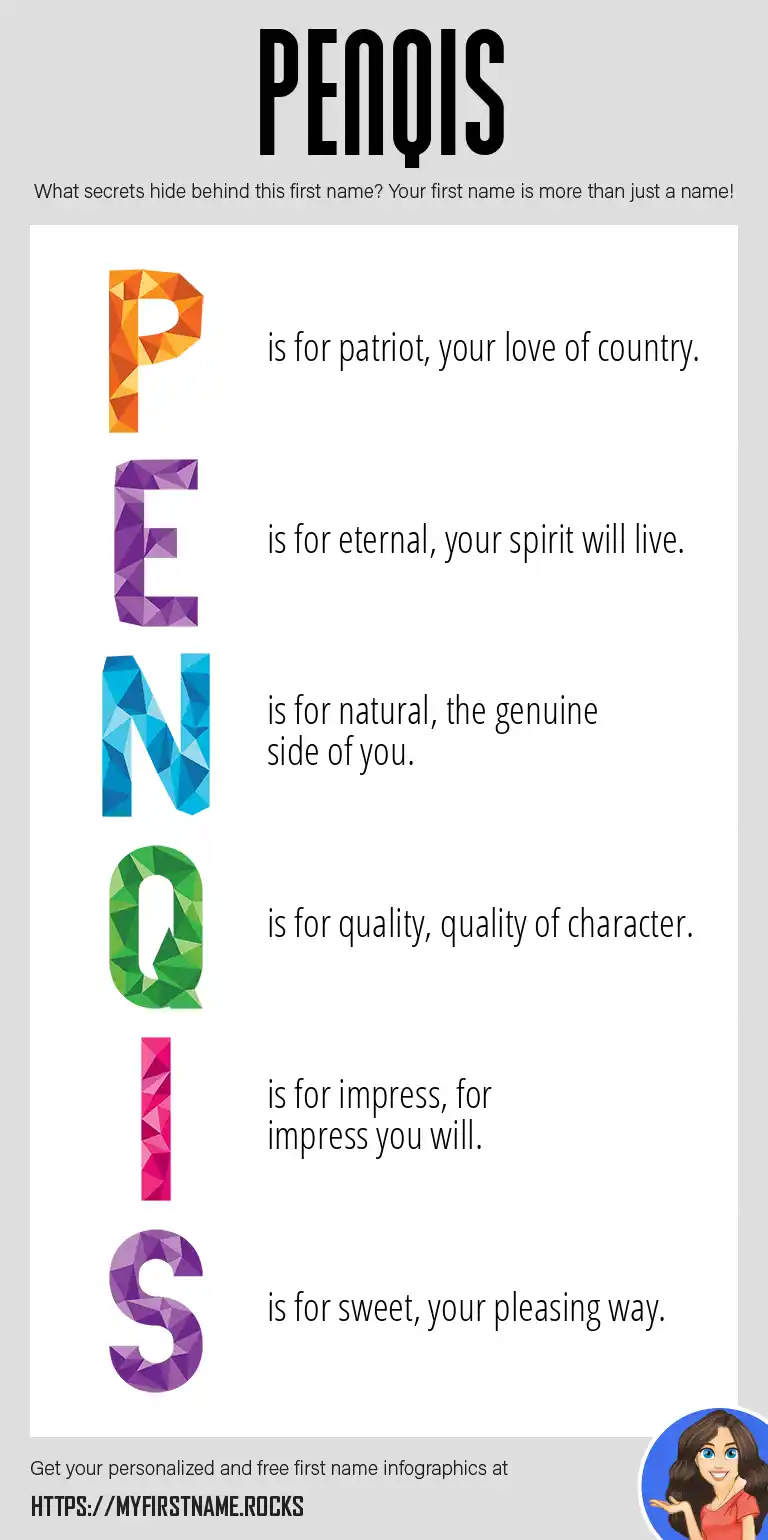 PENQIS

What secrets hide behind this first name? Your first name is more than just a name!

P is for patriot, your love of country.

E is for eternal, your spirit will live.

N is for natural, the genuine side of you.

Q is for quality, quality of character.

I is for impress, for impress you will.

S is for sweet, your pleasing way.

Get your personalized and free first name infographics at

HTTPS://MYFIRSTNAME.ROCKS