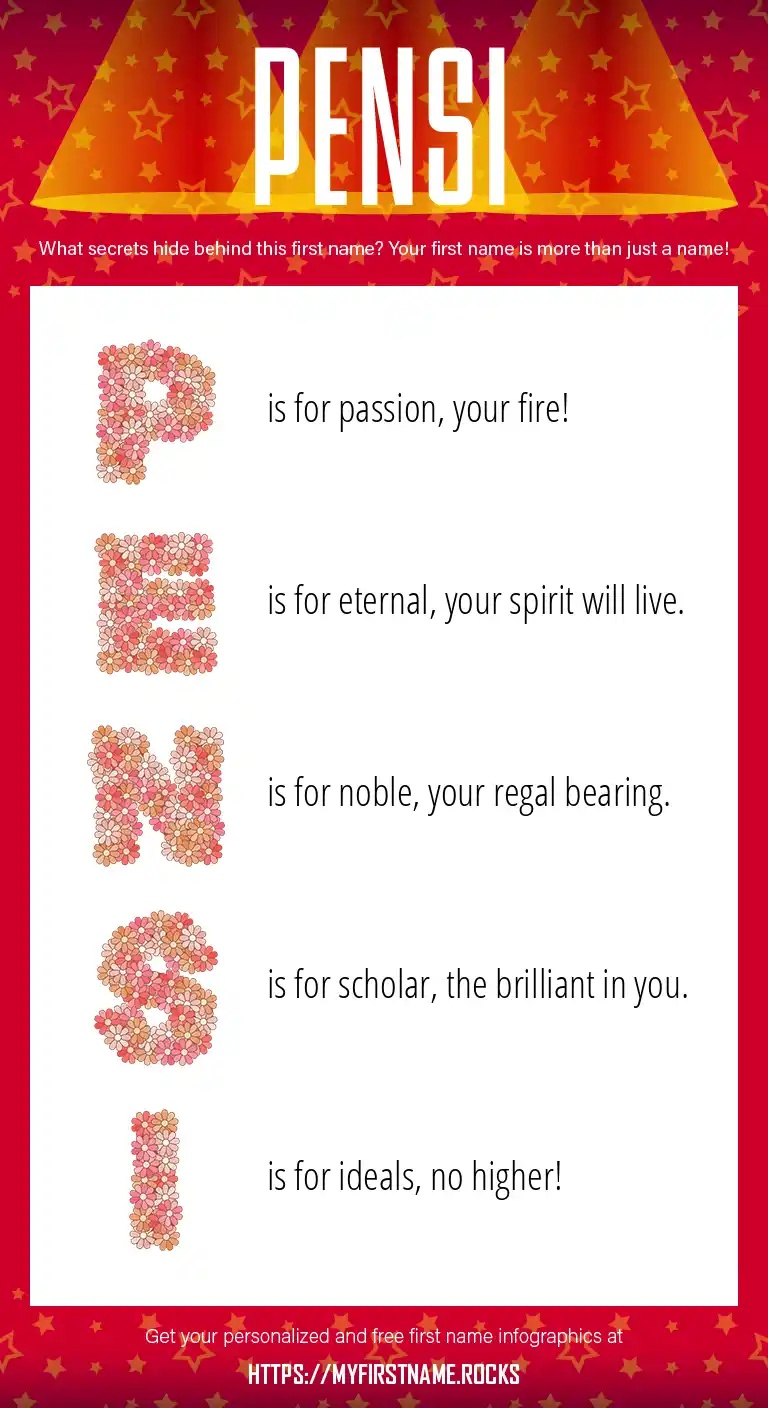 PENSI

What secrets hide behind this first name? Your first name is more than just a name!

P is for passion, your fire!

E is for eternal, your spirit will live.

N is for noble, your regal bearing.

S is for scholar, the brilliant in you.

I is for ideals, no higher!

Get your personalized and free first name infographics at

HTTPS://MYFIRSTNAME.ROCKS