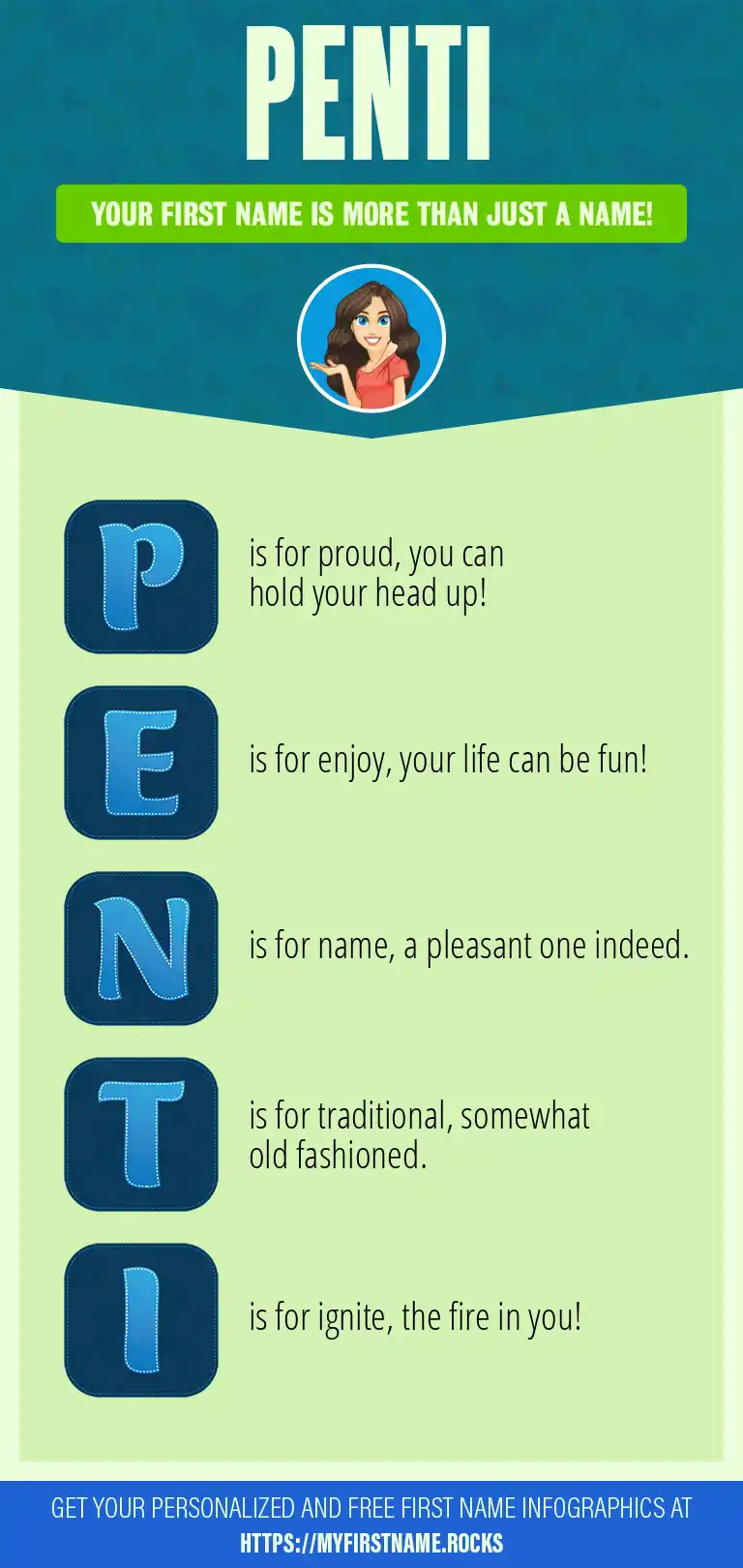 PENTI

YOUR FIRST NAME IS MORE THAN JUST A NAME!

P is for proud, you can hold your head up!

E is for enjoy, your life can be fun!

N is for name, a pleasant one indeed.

T is for traditional, somewhat old fashioned.

I is for ignite, the fire in you!

GET YOUR PERSONALIZED AND FREE FIRST NAME INFOGRAPHICS AT HTTPS://MYFIRSTNAME.ROCKS