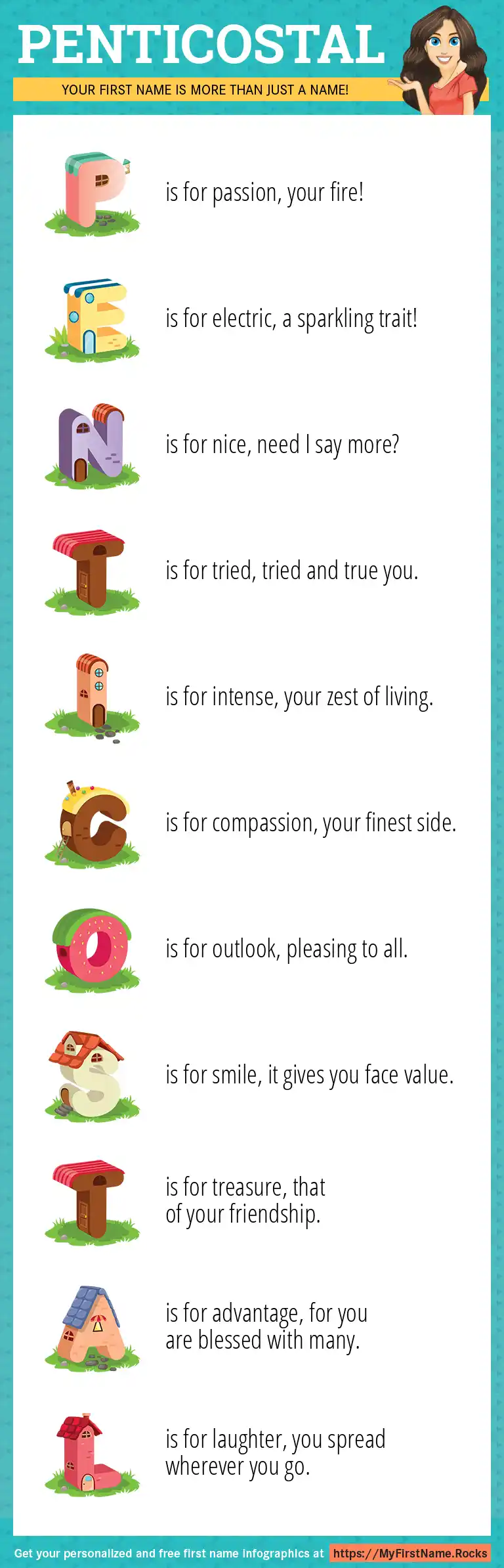 PENTICOSTAL

YOUR FIRST NAME IS MORE THAN JUST A NAME!

P is for passion, your fire!

E is for electric, a sparkling trait!

N is for nice, need I say more?

T is for tried, tried and true you.

I is for intense, your zest of living.

C is for compassion, your finest side.

O is for outlook, pleasing to all.

S is for smile, it gives you face value.

T is for treasure, that of your friendship.

A is for advantage, for you are blessed with many.

L is for laughter, you spread wherever you go.

Get your personalized and free first name infographics at https://MyFirstName.Rocks