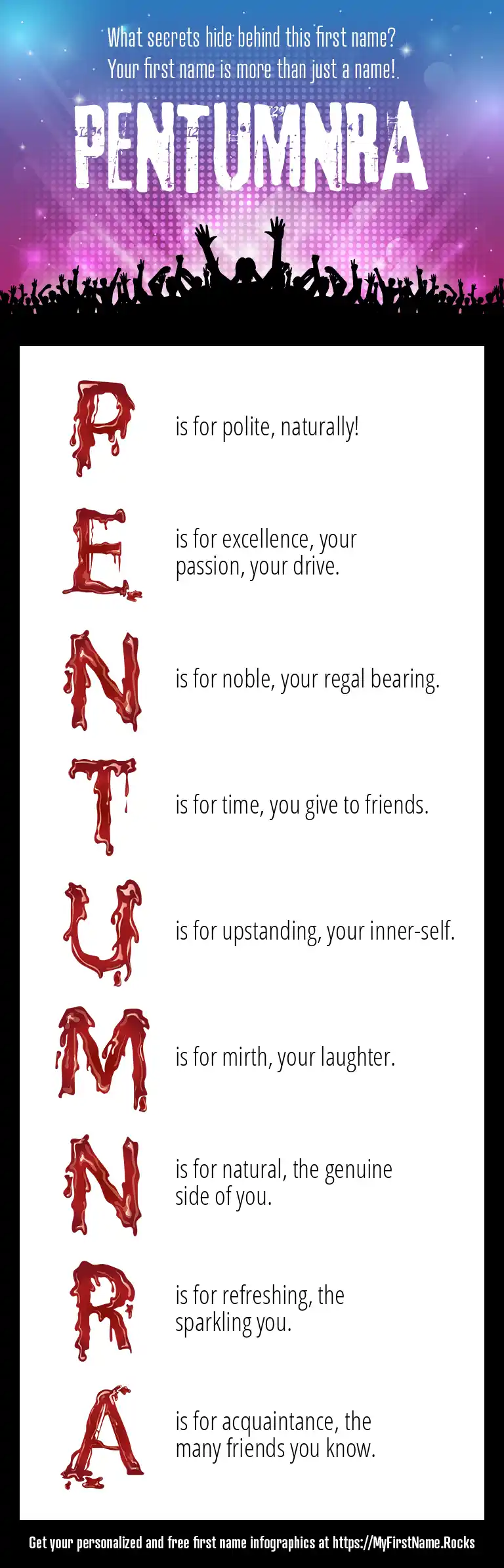 What secrets hide behind this first name?
Your first name is more than just a name!

PENTUMNRA

P is for polite, naturally!

E is for excellence, your passion, your drive.

N is for noble, your regal bearing.

T is for time, you give to friends.

U is for upstanding, your inner-self.

M is for mirth, your laughter.

N is for natural, the genuine side of you.

R is for refreshing, the sparkling you.

A is for acquaintance, the many friends you know.

Get your personalized and free first name infographics at https://MyFirstName.Rocks