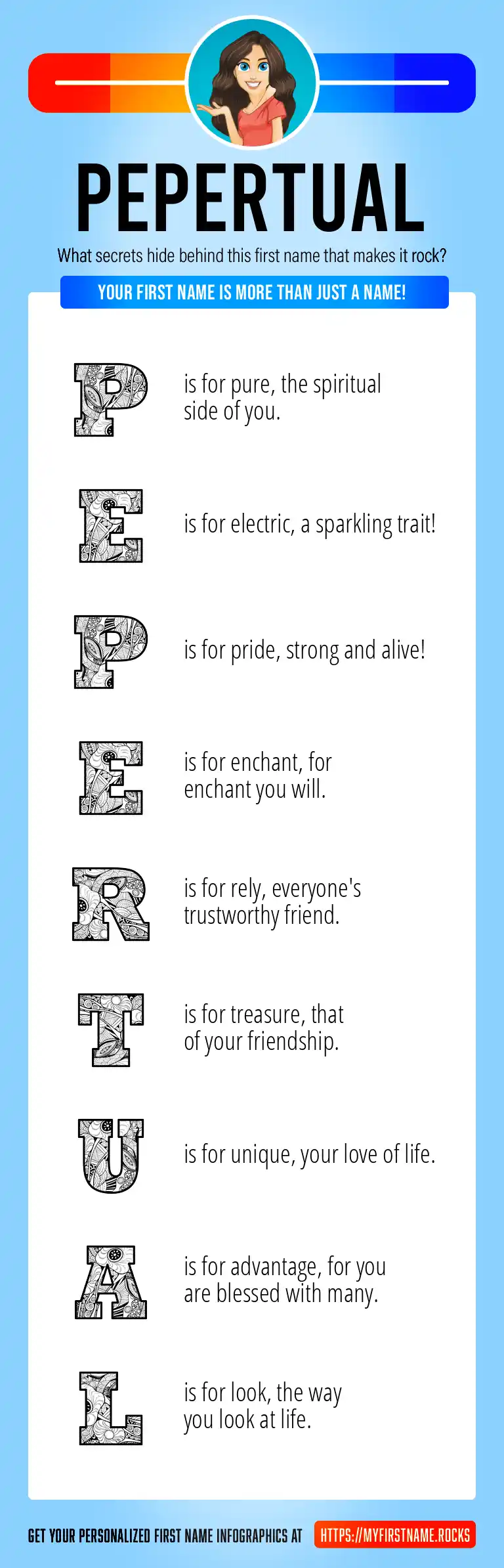 PEPERTUAL

What secrets hide behind this first name that makes it rock?

YOUR FIRST NAME IS MORE THAN JUST A NAME!

P is for pure, the spiritual side of you.

E is for electric, a sparkling trait!

P is for pride, strong and alive!

E is for enchant, for enchant you will.

R is for rely, everyone's trustworthy friend.

T is for treasure, that of your friendship.

U is for unique, your love of life.

A is for advantage, for you are blessed with many.

L is for look, the way you look at life.

GET YOUR PERSONALIZED FIRST NAME INFOGRAPHICS AT HTTPS://MYFIRSTNAME.ROCKS