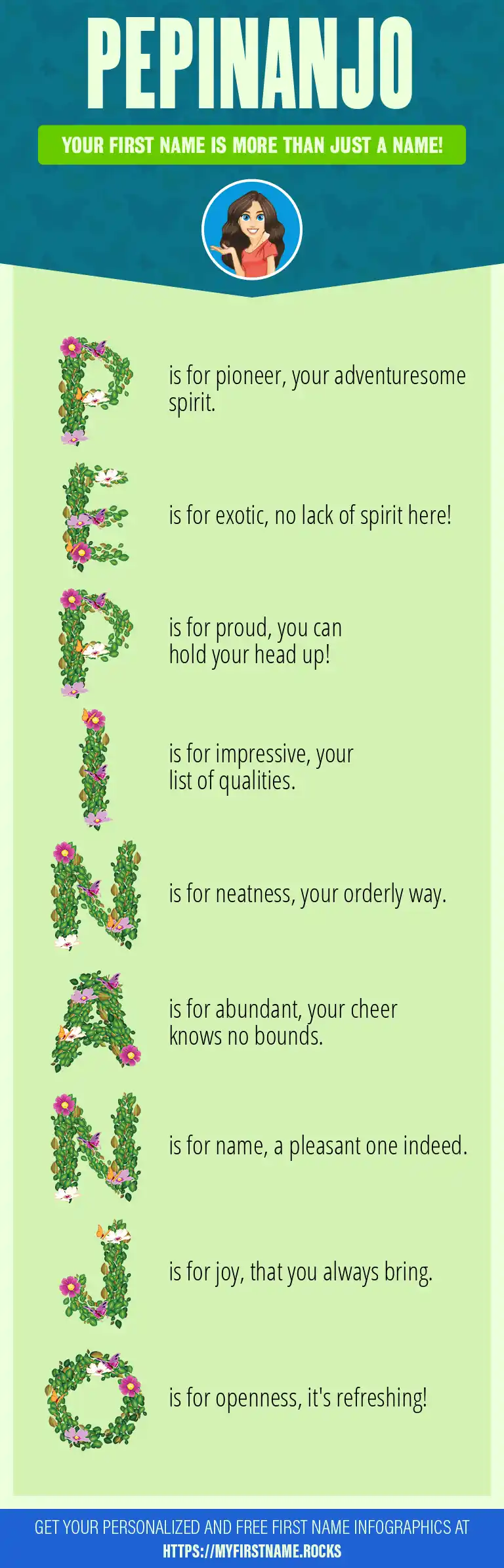 PEPINANJO

YOUR FIRST NAME IS MORE THAN JUST A NAME!

P is for pioneer, your adventuresome spirit.

E is for exotic, no lack of spirit here!

P is for proud, you can hold your head up!

I is for impressive, your list of qualities.

N is for neatness, your orderly way.

A is for abundant, your cheer knows no bounds.

N is for name, a pleasant one indeed.

J is for joy, that you always bring.

O is for openness, it's refreshing!

GET YOUR PERSONALIZED AND FREE FIRST NAME INFOGRAPHICS AT HTTPS://MYFIRSTNAME.ROCKS