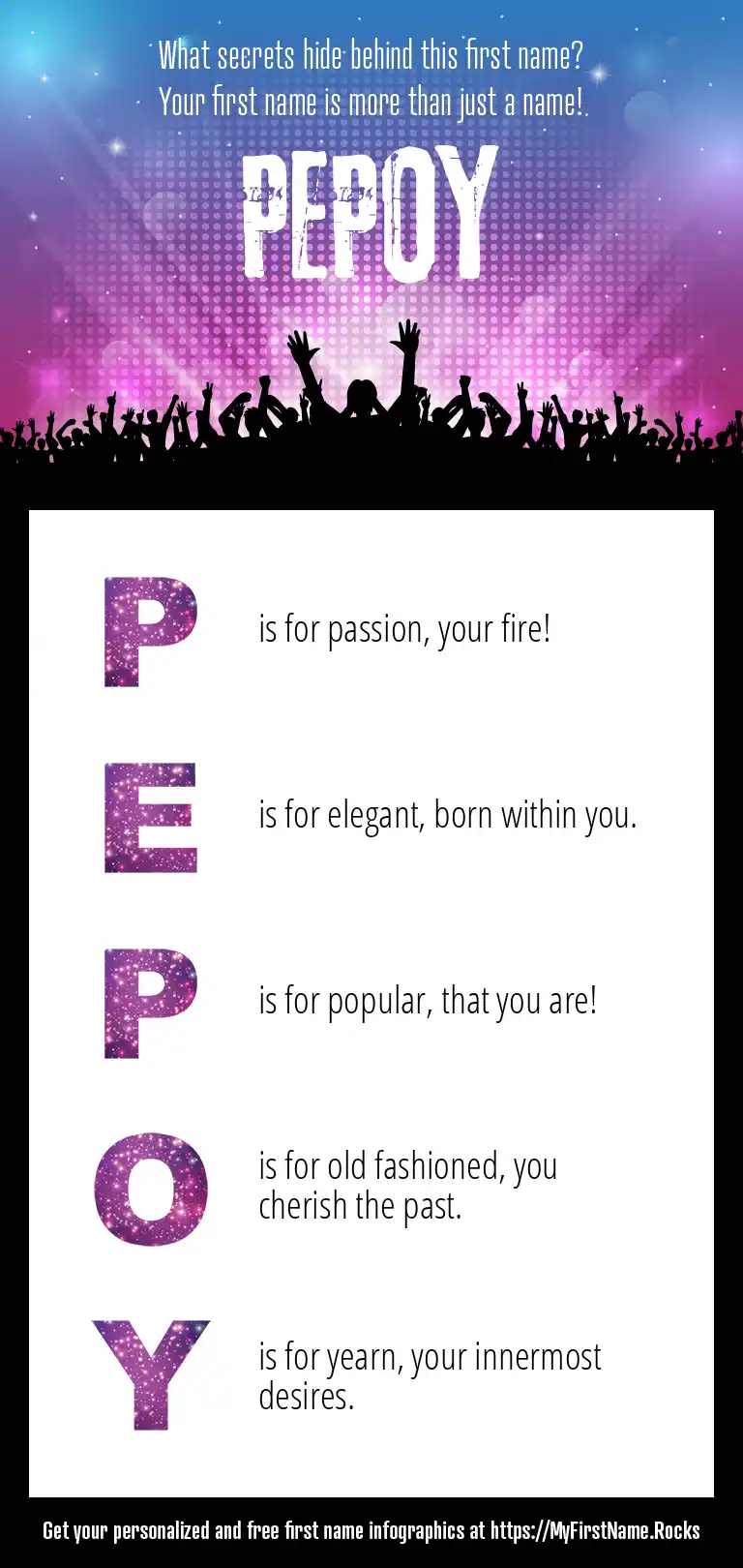 What secrets hide behind this first name?
Your first name is more than just a name!

PEPOY

P is for passion, your fire!

E is for elegant, born within you.

P is for popular, that you are!

O is for old fashioned, you cherish the past.

Y is for yearn, your innermost desires.

Get your personalized and free first name infographics at https://MyFirstName.Rocks