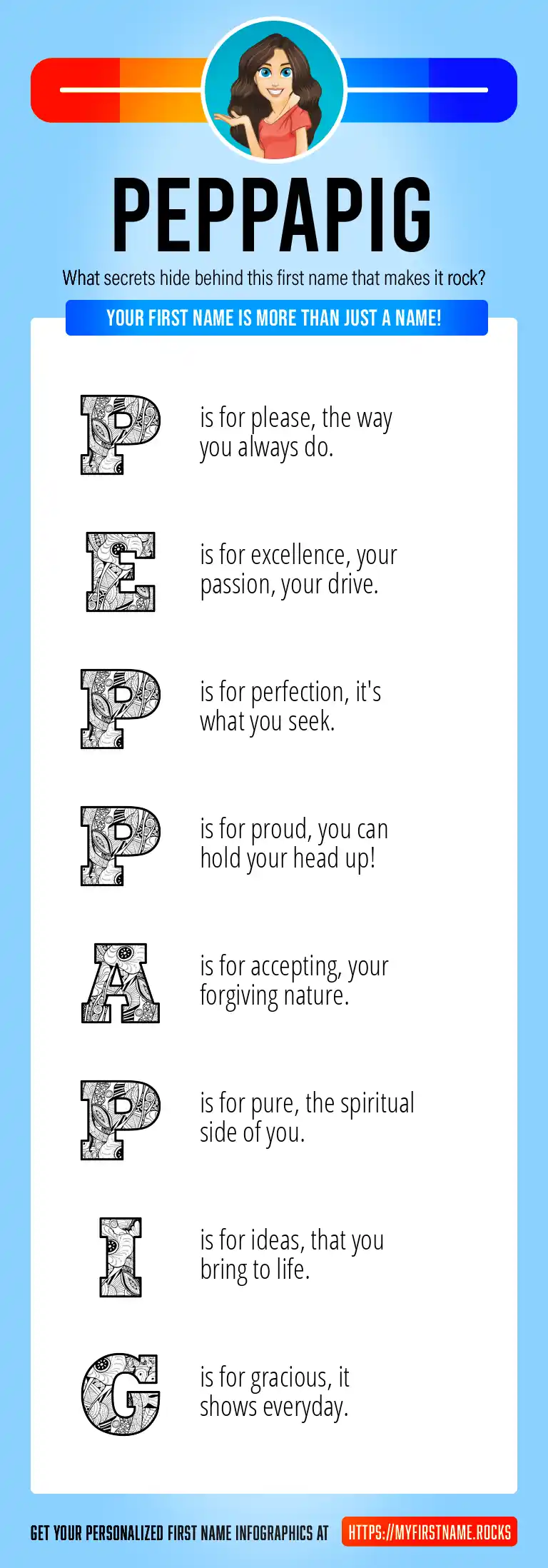 PEPPAPIG

What secrets hide behind this first name that makes it rock?

YOUR FIRST NAME IS MORE THAN JUST A NAME!

P is for please, the way you always do.

E is for excellence, your passion, your drive.

P is for perfection, it's what you seek.

P is for proud, you can hold your head up!

A is for accepting, your forgiving nature.

P is for pure, the spiritual side of you.

I is for ideas, that you bring to life.

G is for gracious, it shows everyday.

GET YOUR PERSONALIZED FIRST NAME INFOGRAPHICS AT HTTPS://MYFIRSTNAME.ROCKS