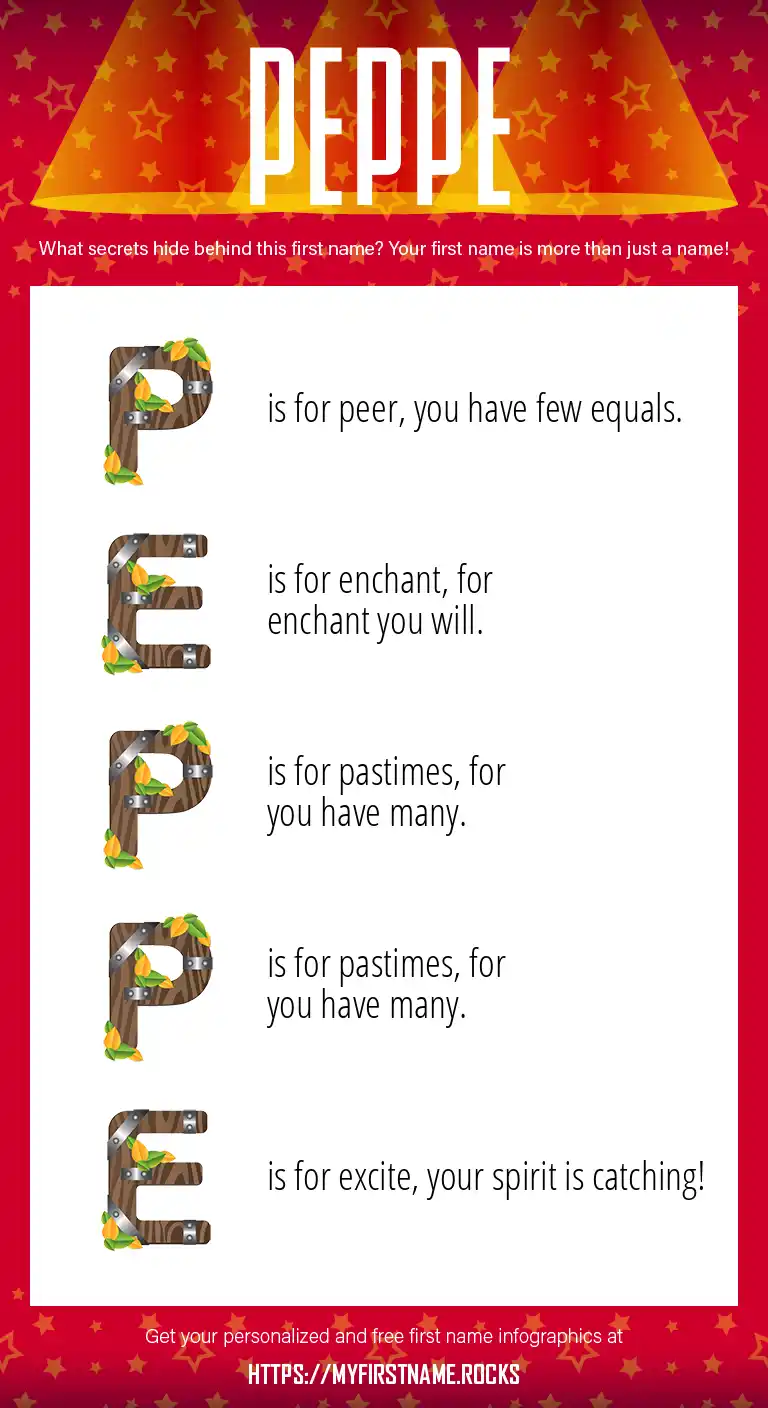 PEPPE

What secrets hide behind this first name? Your first name is more than just a name!

P is for peer, you have few equals.

E is for enchant, for enchant you will.

P is for pastimes, for you have many.

P is for pastimes, for you have many.

E is for excite, your spirit is catching!

Get your personalized and free first name infographics at

HTTPS://MYFIRSTNAME.ROCKS