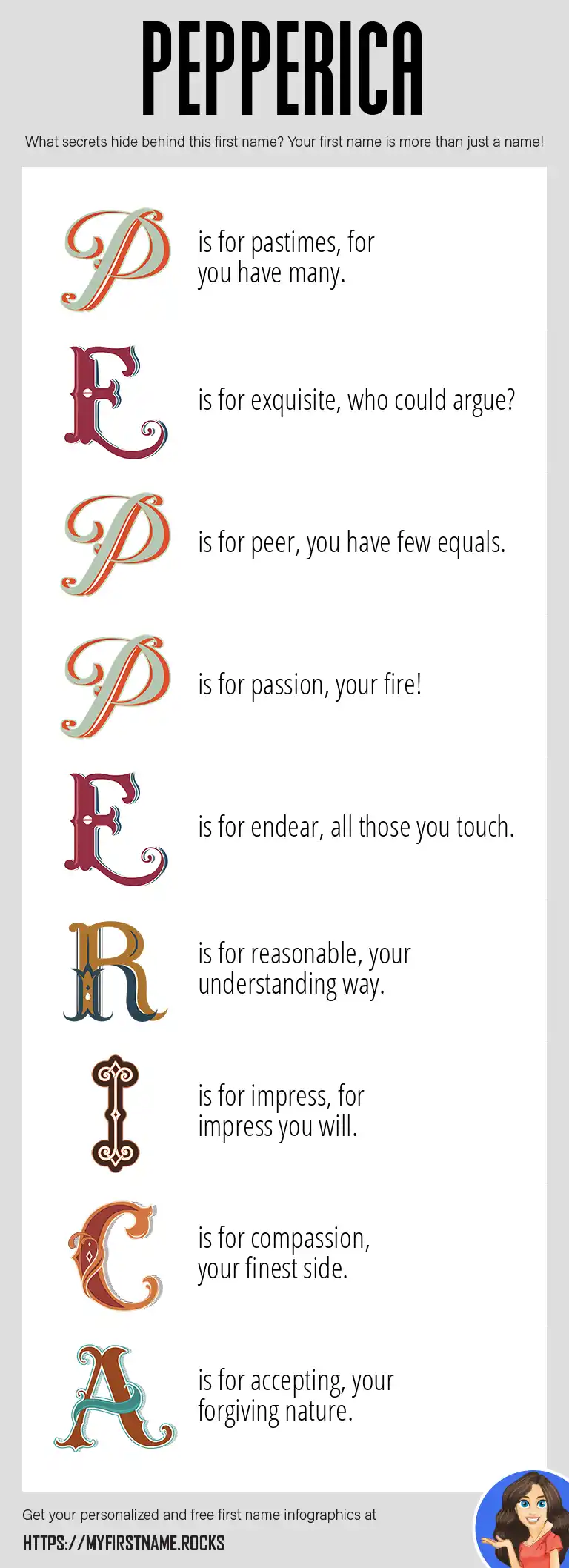 PEPPERICA

What secrets hide behind this first name? Your first name is more than just a name!

P is for pastimes, for you have many.

E is for exquisite, who could argue?

P is for peer, you have few equals.

P is for passion, your fire!

E is for endear, all those you touch.

R is for reasonable, your understanding way.

I is for impress, for impress you will.

C is for compassion, your finest side.

A is for accepting, your forgiving nature.

Get your personalized and free first name infographics at

HTTPS://MYFIRSTNAME.ROCKS