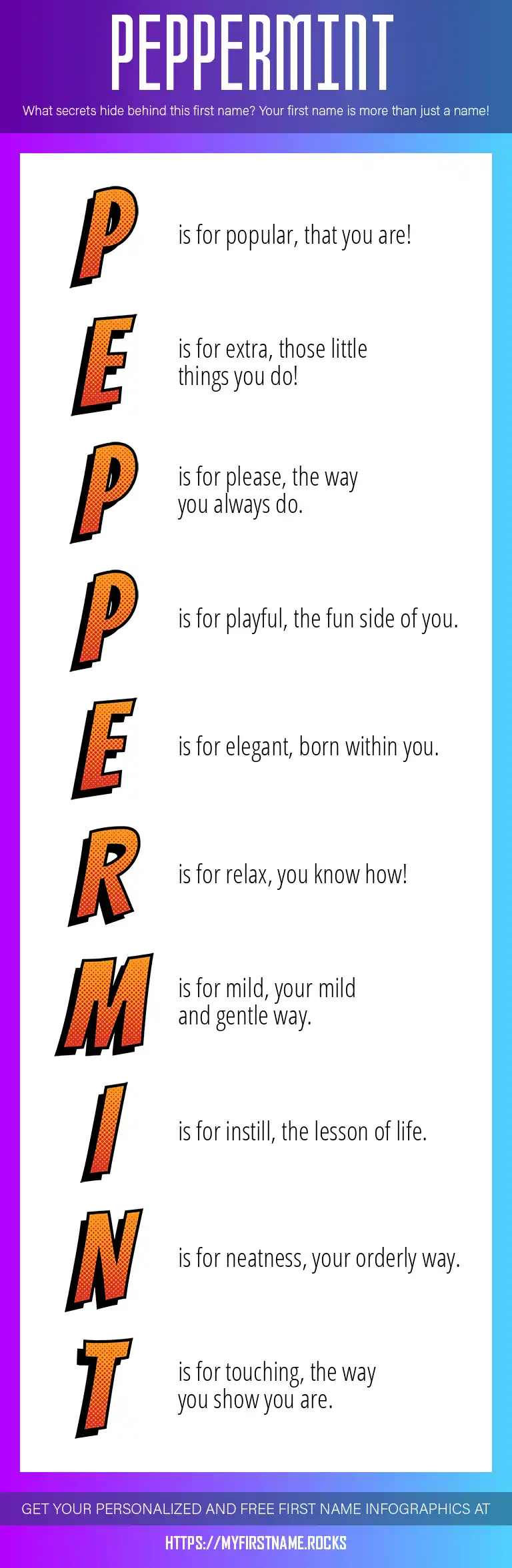 PEPPERMINT

What secrets hide behind this first name? Your first name is more than just a name!

P is for popular, that you are!

E is for extra, those little things you do!

P is for please, the way you always do.

P is for playful, the fun side of you.

E is for elegant, born within you.

R is for relax, you know how!

M is for mild, your mild and gentle way.

I is for instill, the lesson of life.

N is for neatness, your orderly way.

T is for touching, the way you show you are.

GET YOUR PERSONALIZED AND FREE FIRST NAME INFOGRAPHICS AT

HTTPS://MYFIRSTNAME.ROCKS