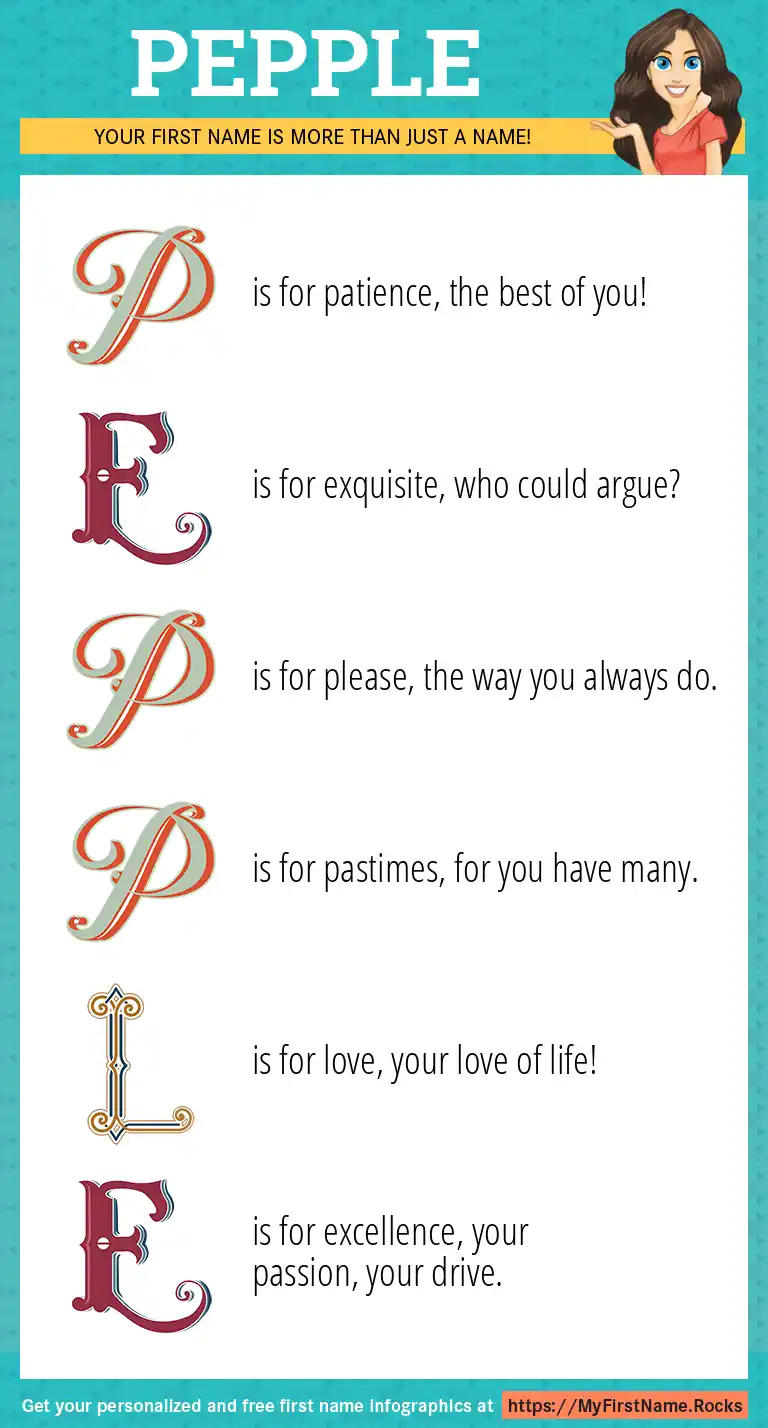 PEPPLE

YOUR FIRST NAME IS MORE THAN JUST A NAME!

P is for patience, the best of you!

E is for exquisite, who could argue?

P is for please, the way you always do.

P is for pastimes, for you have many.

L is for love, your love of life!

E is for excellence, your passion, your drive.

Get your personalized and free first name infographics at https://MyFirstName.Rocks