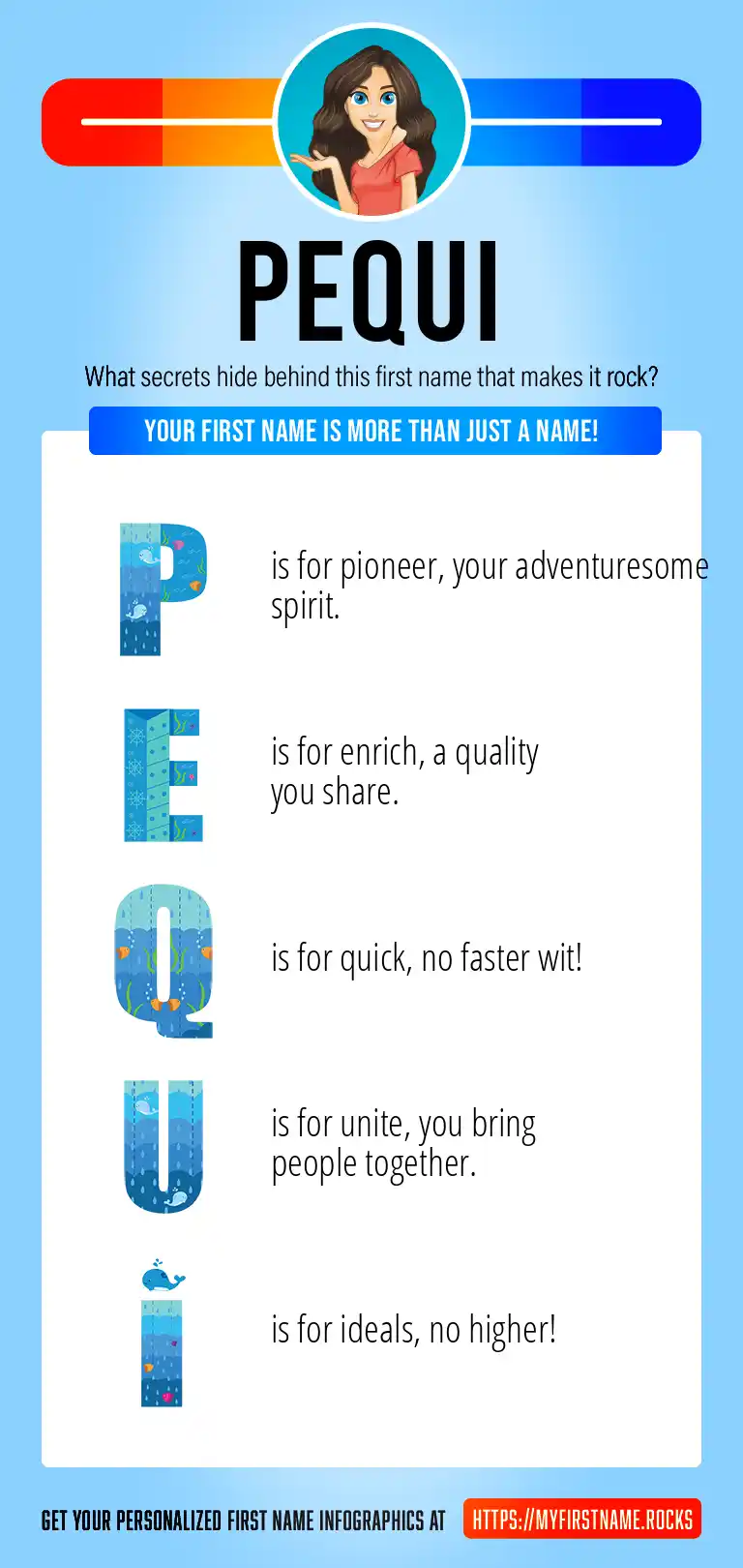 PEQUI

What secrets hide behind this first name that makes it rock?

YOUR FIRST NAME IS MORE THAN JUST A NAME!

P is for pioneer, your adventuresome spirit.

E is for enrich, a quality you share.

Q is for quick, no faster wit!

U is for unite, you bring people together.

I is for ideals, no higher!

GET YOUR PERSONALIZED FIRST NAME INFOGRAPHICS AT HTTPS://MYFIRSTNAME.ROCKS