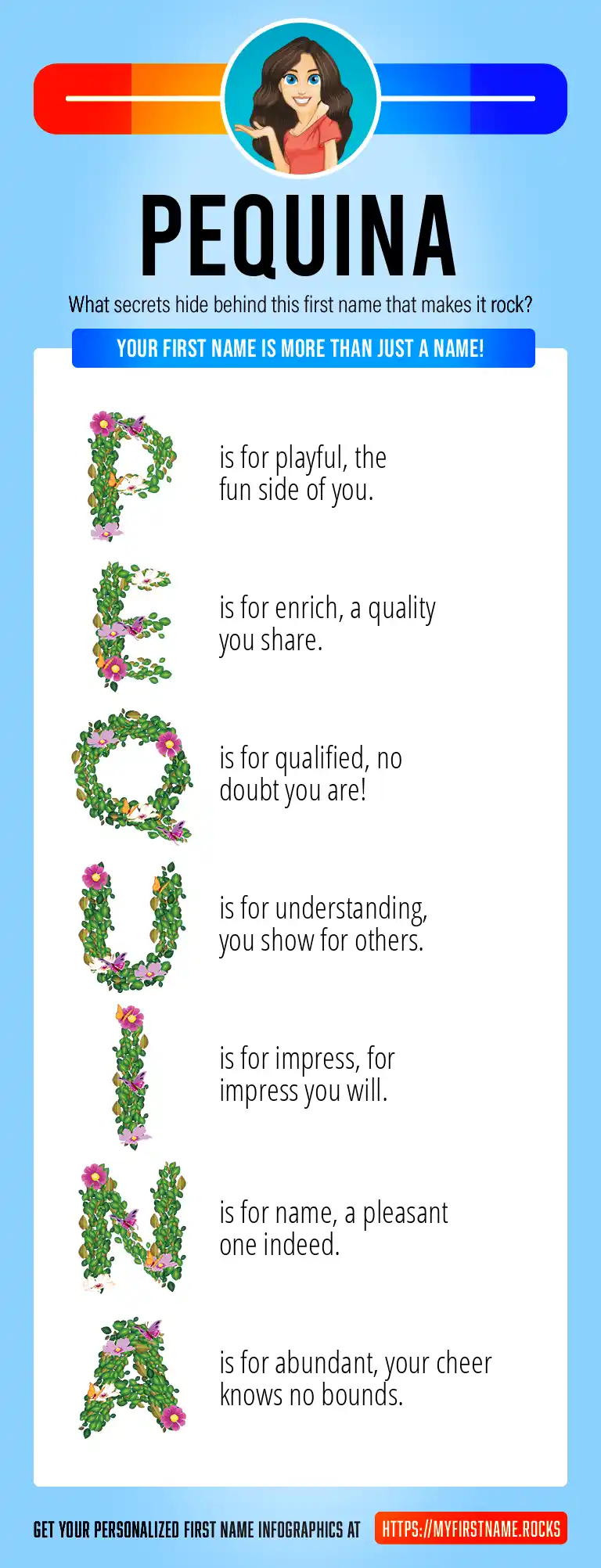 PEQUINA

What secrets hide behind this first name that makes it rock?

YOUR FIRST NAME IS MORE THAN JUST A NAME!

P is for playful, the fun side of you.

E is for enrich, a quality you share.

Q is for qualified, no doubt you are!

U is for understanding, you show for others.

I is for impress, for impress you will.

N is for name, a pleasant one indeed.

A is for abundant, your cheer knows no bounds.

GET YOUR PERSONALIZED FIRST NAME INFOGRAPHICS AT HTTPS://MYFIRSTNAME.ROCKS