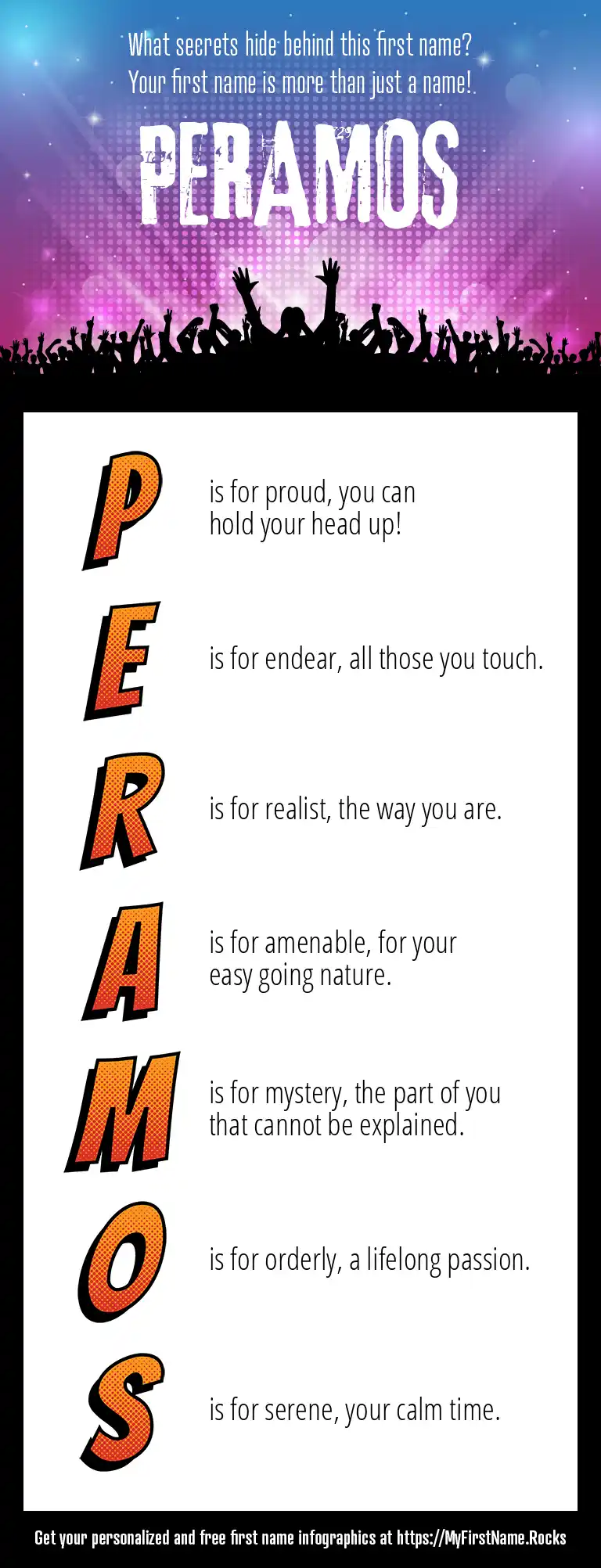 What secrets hide behind this first name?
Your first name is more than just a name!

PERAMOS

P is for proud, you can hold your head up!

E is for endear, all those you touch.

R is for realist, the way you are.

A is for amenable, for your easy going nature.

M is for mystery, the part of you that cannot be explained.

O is for orderly, a lifelong passion.

S is for serene, your calm time.

Get your personalized and free first name infographics at https://MyFirstName.Rocks