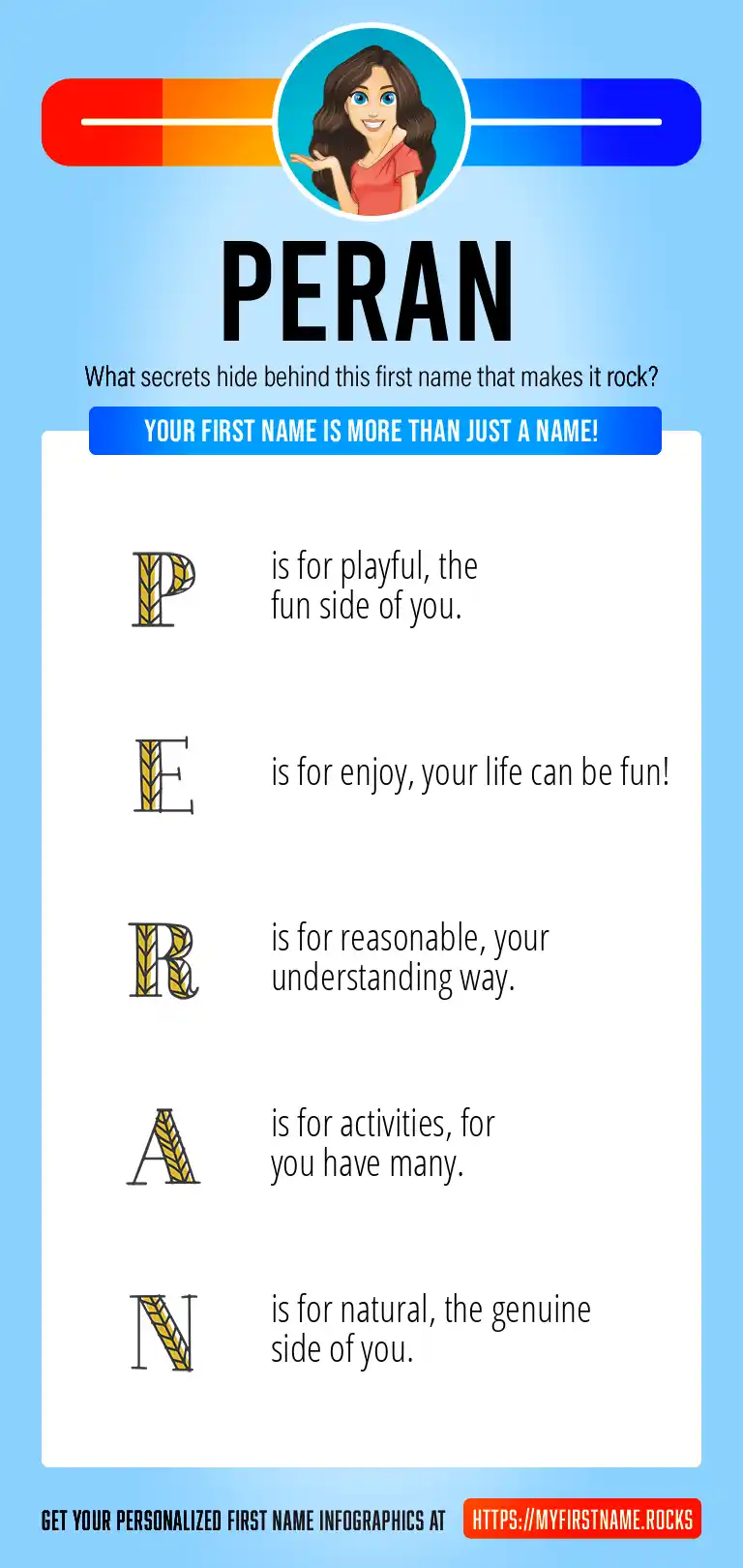 PERAN

What secrets hide behind this first name that makes it rock?

YOUR FIRST NAME IS MORE THAN JUST A NAME!

P is for playful, the fun side of you.

E is for enjoy, your life can be fun!

R is for reasonable, your understanding way.

A is for activities, for you have many.

N is for natural, the genuine side of you.

GET YOUR PERSONALIZED FIRST NAME INFOGRAPHICS AT HTTPS://MYFIRSTNAME.ROCKS