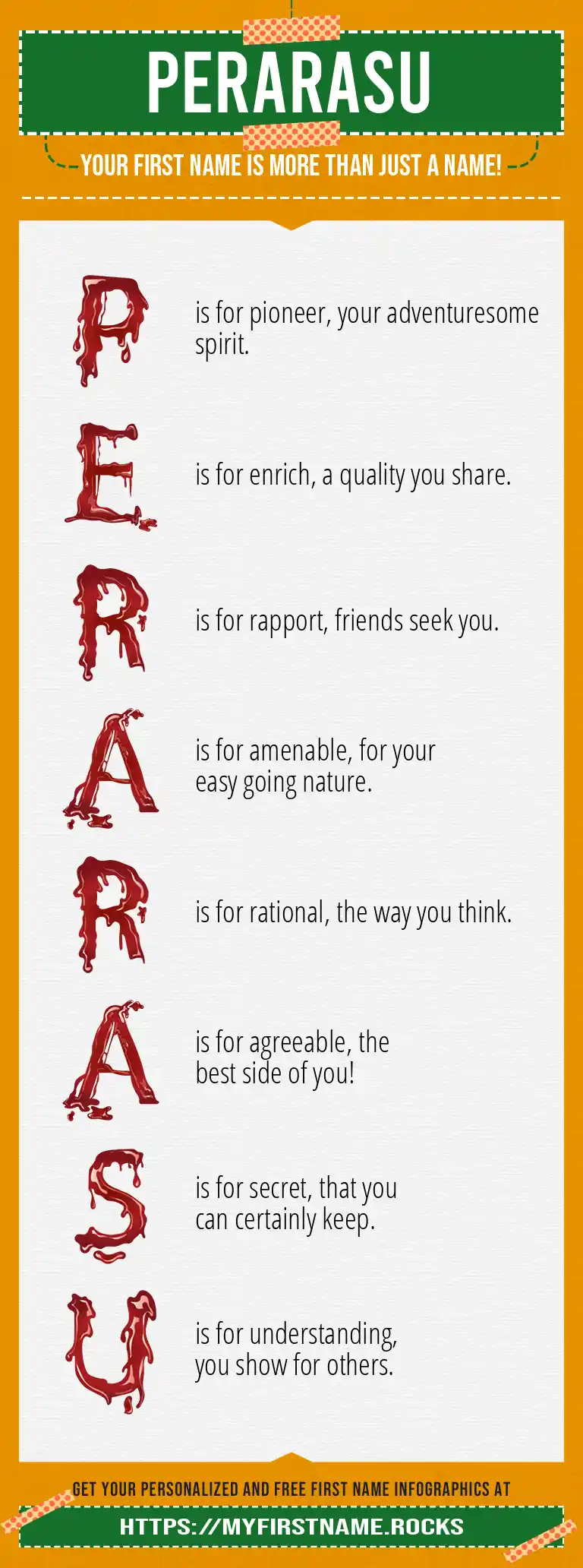 PERARASU

YOUR FIRST NAME IS MORE THAN JUST A NAME!

P is for pioneer, your adventuresome spirit.

E is for enrich, a quality you share.

R is for rapport, friends seek you.

A is for amenable, for your easy going nature.

R is for rational, the way you think.

A is for agreeable, the best side of you!

S is for secret, that you can certainly keep.

U is for understanding, you show for others.

GET YOUR PERSONALIZED AND FREE FIRST NAME INFOGRAPHICS AT

HTTPS://MYFIRSTNAME.ROCKS