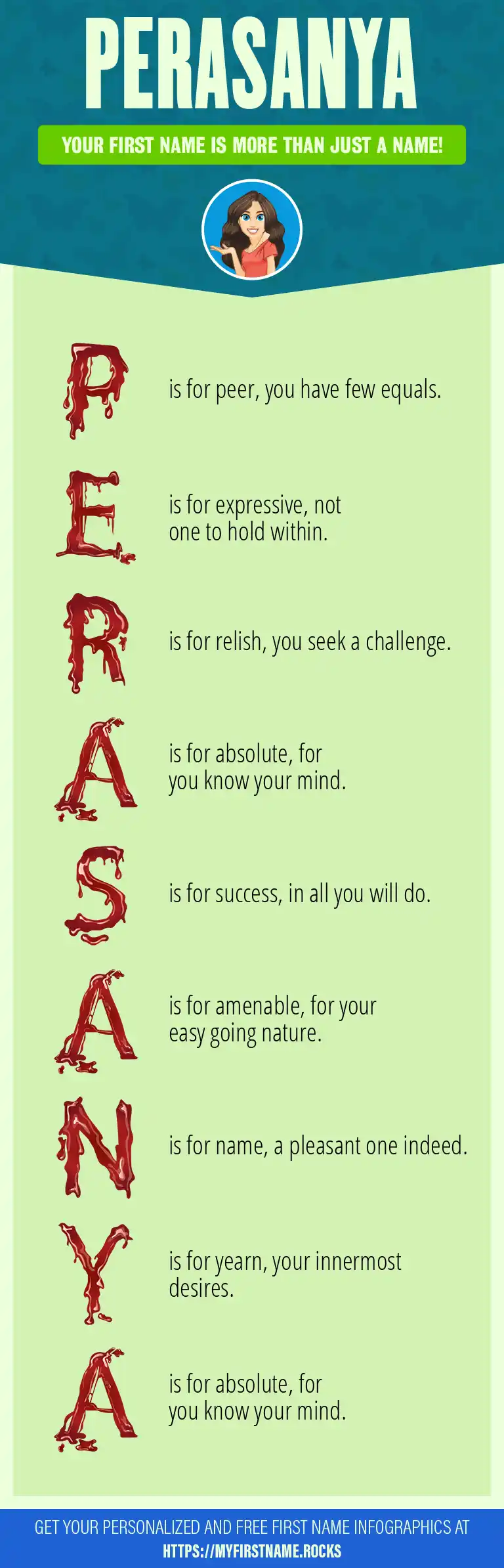 PERASANYA

YOUR FIRST NAME IS MORE THAN JUST A NAME!

P is for peer, you have few equals.

E is for expressive, not one to hold within.

R is for relish, you seek a challenge.

A is for absolute, for you know your mind.

S is for success, in all you will do.

A is for amenable, for your easy going nature.

N is for name, a pleasant one indeed.

Y is for yearn, your innermost desires.

A is for absolute, for you know your mind.

GET YOUR PERSONALIZED AND FREE FIRST NAME INFOGRAPHICS AT HTTPS://MYFIRSTNAME.ROCKS