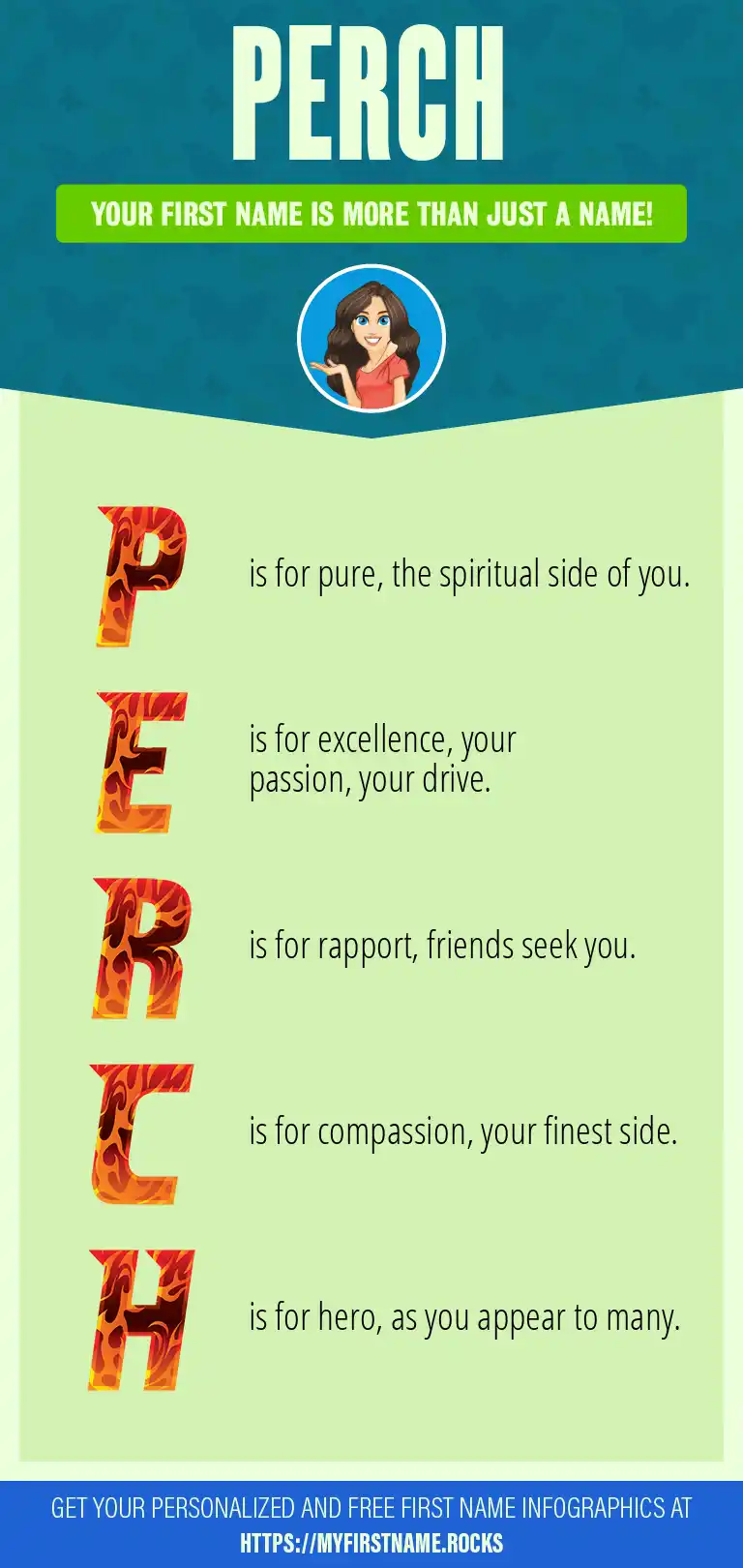 PERCH

YOUR FIRST NAME IS MORE THAN JUST A NAME!

P is for pure, the spiritual side of you.

E is for excellence, your passion, your drive.

R is for rapport, friends seek you.

C is for compassion, your finest side.

H is for hero, as you appear to many.

GET YOUR PERSONALIZED AND FREE FIRST NAME INFOGRAPHICS AT HTTPS://MYFIRSTNAME.ROCKS