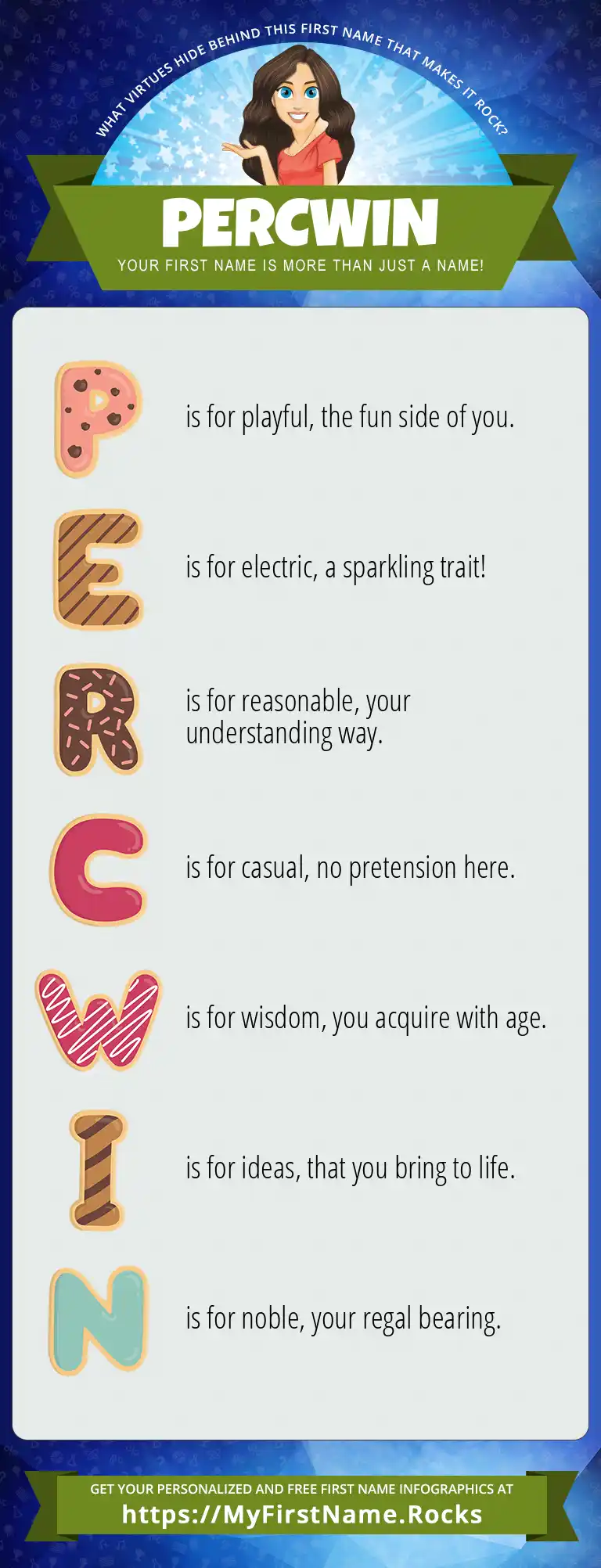 WHAT VIRTUES HIDE BEHIND THIS FIRST NAME THAT MAKES IT ROCK?

PERCWIN

YOUR FIRST NAME IS MORE THAN JUST A NAME!

P is for playful, the fun side of you.

E is for electric, a sparkling trait!

R is for reasonable, your understanding way.

C is for casual, no pretension here.

W is for wisdom, you acquire with age.

I is for ideas, that you bring to life.

N is for noble, your regal bearing.

GET YOUR PERSONALIZED AND FREE FIRST NAME INFOGRAPHICS AT

https://MyFirstName.Rocks