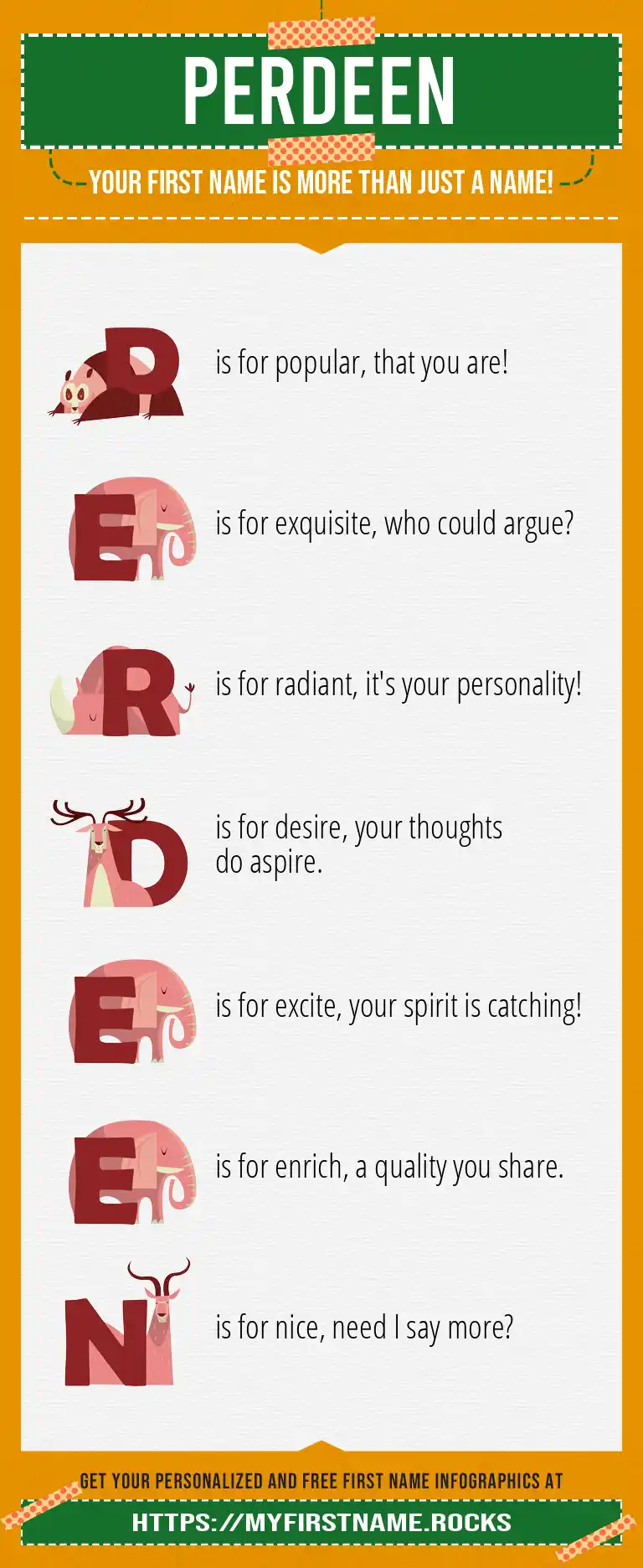 PERDEEN

YOUR FIRST NAME IS MORE THAN JUST A NAME!

P is for popular, that you are!

E is for exquisite, who could argue?

R is for radiant, it's your personality!

D is for desire, your thoughts do aspire.

E is for excite, your spirit is catching!

E is for enrich, a quality you share.

N is for nice, need I say more?

GET YOUR PERSONALIZED AND FREE FIRST NAME INFOGRAPHICS AT

HTTPS://MYFIRSTNAME.ROCKS