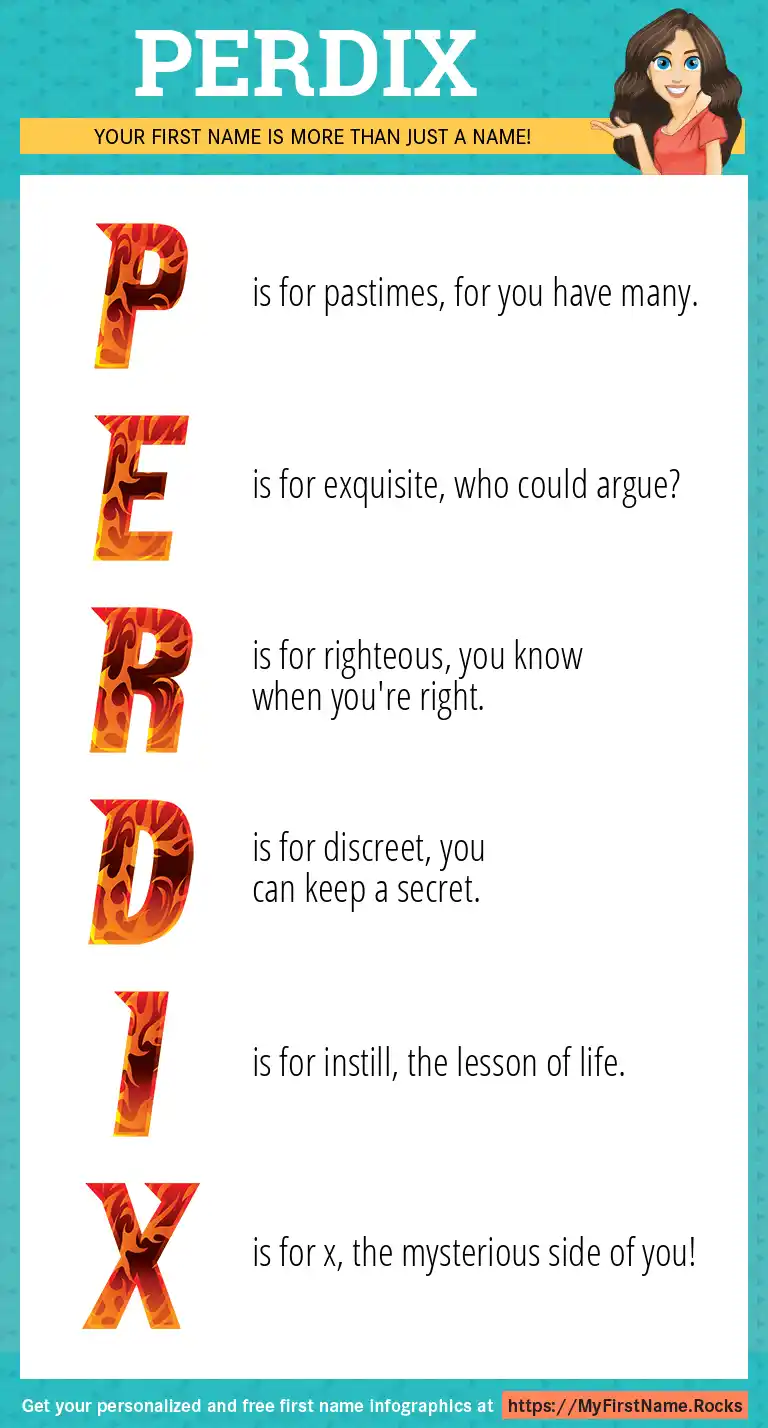 PERDIX

YOUR FIRST NAME IS MORE THAN JUST A NAME!

P is for pastimes, for you have many.

E is for exquisite, who could argue?

R is for righteous, you know when you're right.

D is for discreet, you can keep a secret.

I is for instill, the lesson of life.

X is for x, the mysterious side of you!

Get your personalized and free first name infographics at https://MyFirstName.Rocks