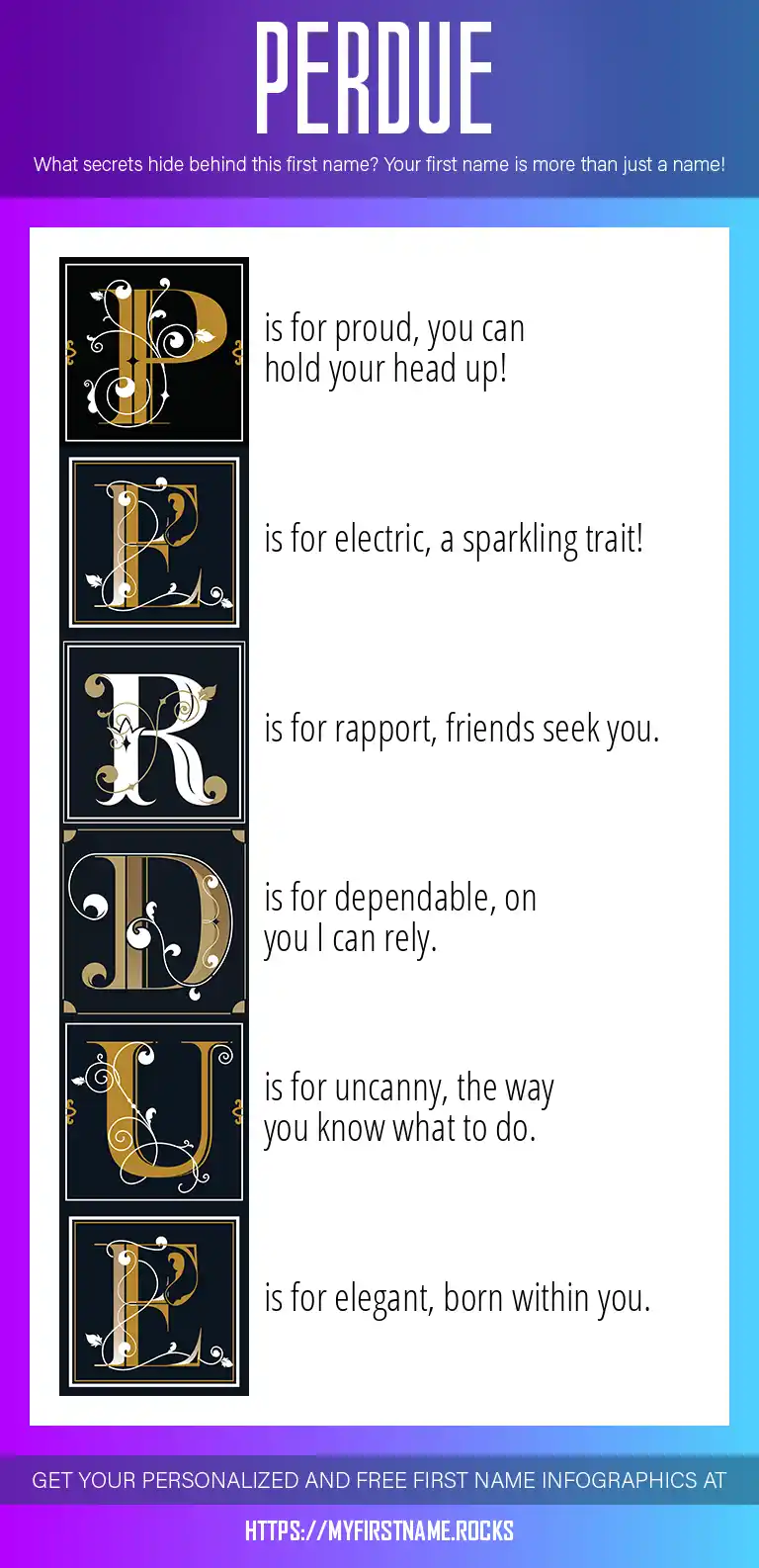 PERDUE

What secrets hide behind this first name? Your first name is more than just a name!

P is for proud, you can hold your head up!

E is for electric, a sparkling trait!

R is for rapport, friends seek you.

D is for dependable, on you I can rely.

U is for uncanny, the way you know what to do.

E is for elegant, born within you.

GET YOUR PERSONALIZED AND FREE FIRST NAME INFOGRAPHICS AT

HTTPS://MYFIRSTNAME.ROCKS