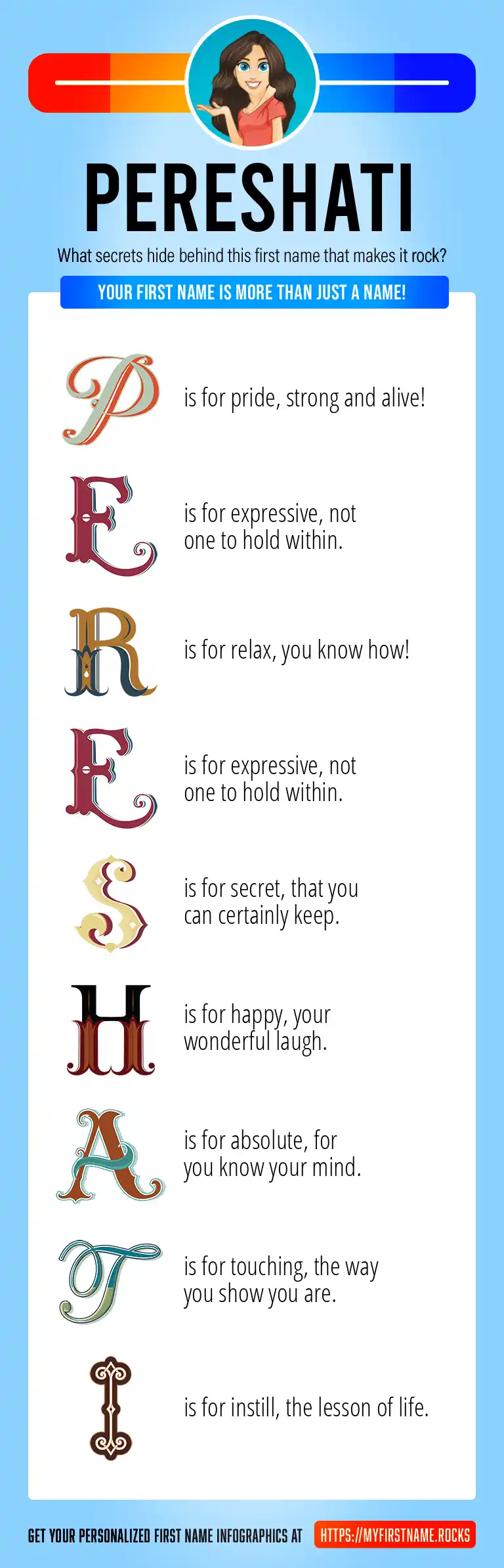 PERESHATI

What secrets hide behind this first name that makes it rock?

YOUR FIRST NAME IS MORE THAN JUST A NAME!

P is for pride, strong and alive!

E is for expressive, not one to hold within.

R is for relax, you know how!

E is for expressive, not one to hold within.

S is for secret, that you can certainly keep.

H is for happy, your wonderful laugh.

A is for absolute, for you know your mind.

T is for touching, the way you show you are.

I is for instill, the lesson of life.

GET YOUR PERSONALIZED FIRST NAME INFOGRAPHICS AT HTTPS://MYFIRSTNAME.ROCKS