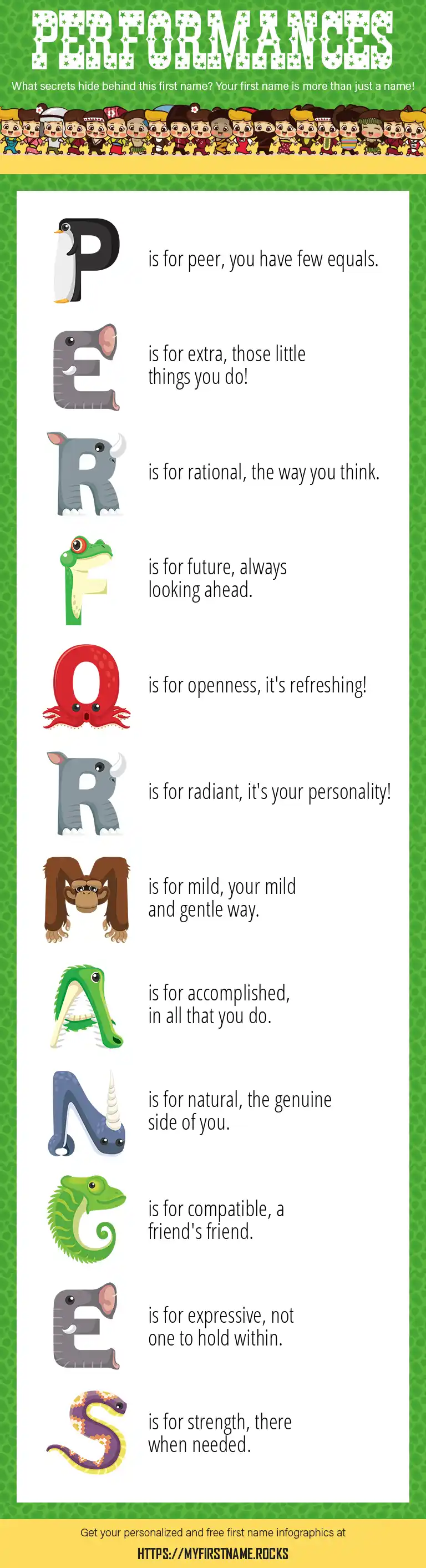 PERFORMANCES

What secrets hide behind this first name? Your first name is more than just a name!

P is for peer, you have few equals.

E is for extra, those little things you do!

R is for rational, the way you think.

F is for future, always looking ahead.

O is for openness, it's refreshing!

R is for radiant, it's your personality!

M is for mild, your mild and gentle way.

A is for accomplished, in all that you do.

N is for natural, the genuine side of you.

C is for compatible, a friend's friend.

E is for expressive, not one to hold within.

S is for strength, there when needed.

Get your personalized and free first name infographics at

HTTPS://MYFIRSTNAME.ROCKS