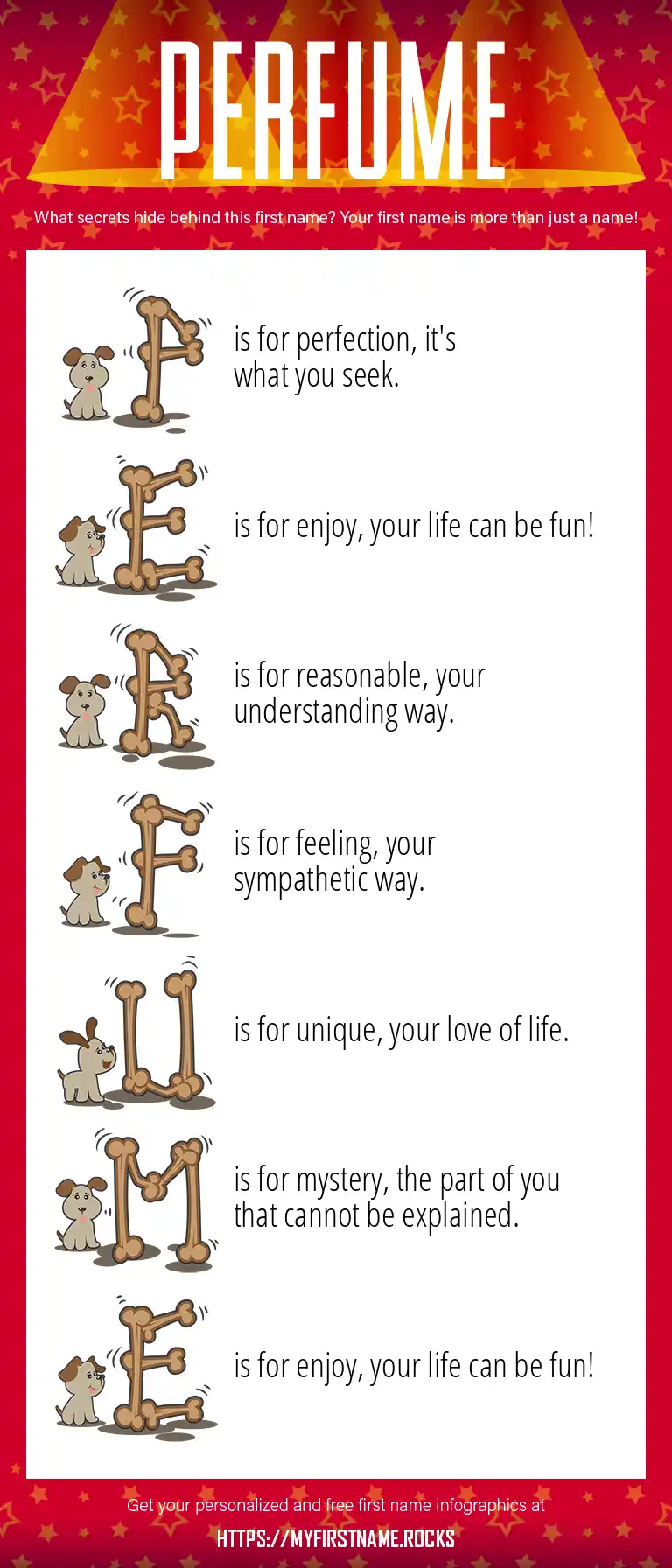 PERFUME

What secrets hide behind this first name? Your first name is more than just a name!

P is for perfection, it's what you seek.

E is for enjoy, your life can be fun!

R is for reasonable, your understanding way.

F is for feeling, your sympathetic way.

U is for unique, your love of life.

M is for mystery, the part of you that cannot be explained.

E is for enjoy, your life can be fun!

Get your personalized and free first name infographics at

HTTPS://MYFIRSTNAME.ROCKS