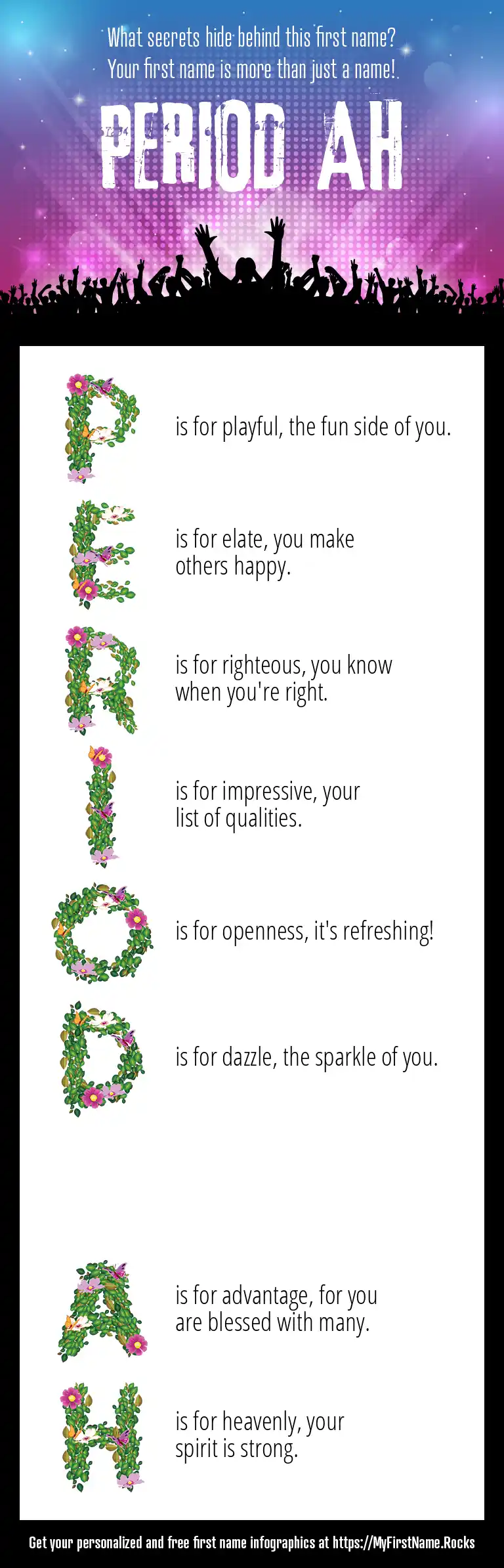 What secrets hide behind this first name?
Your first name is more than just a name!

PERIOD AH

P is for playful, the fun side of you.

E is for elate, you make others happy.

R is for righteous, you know when you're right.

I is for impressive, your list of qualities.

O is for openness, it's refreshing!

D is for dazzle, the sparkle of you.

A is for advantage, for you are blessed with many.

H is for heavenly, your spirit is strong.

Get your personalized and free first name infographics at https://MyFirstName.Rocks