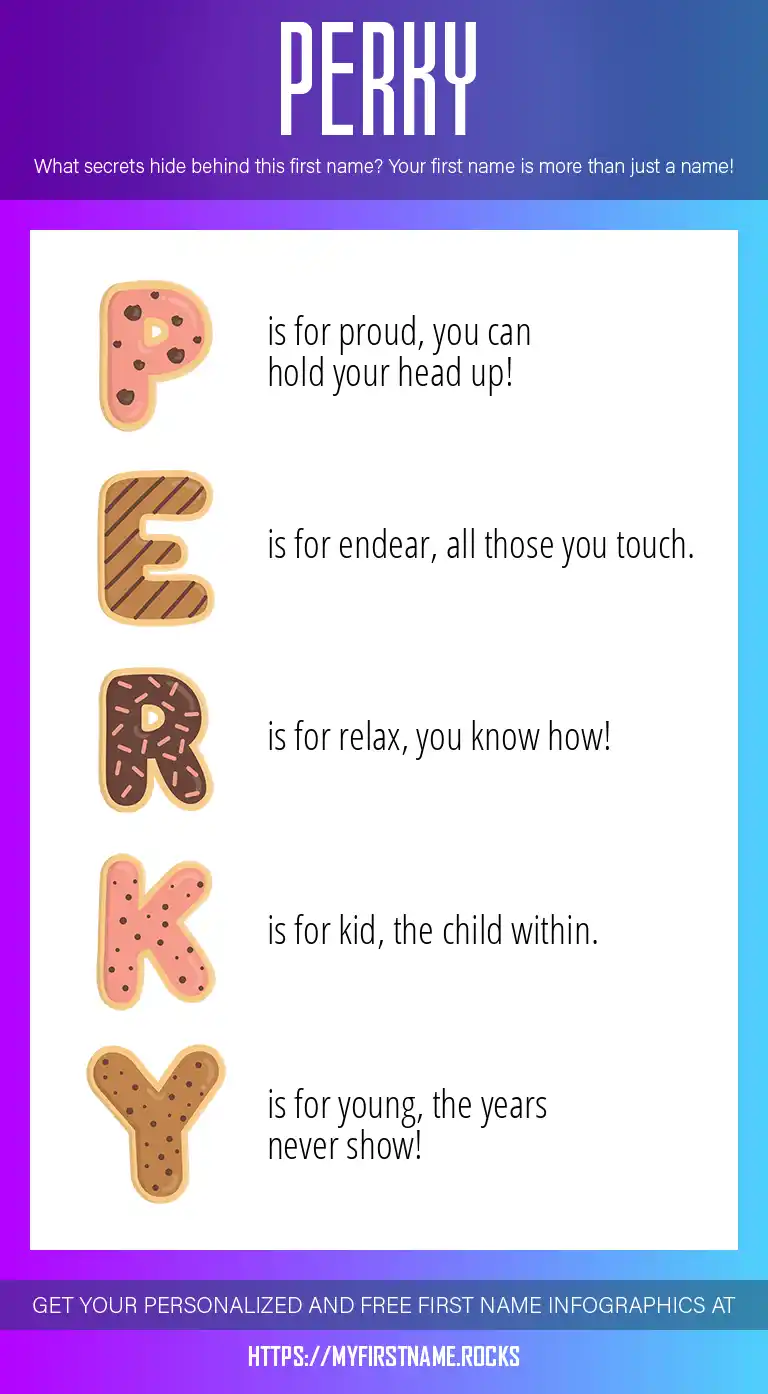 PERKY

What secrets hide behind this first name? Your first name is more than just a name!

P is for proud, you can hold your head up!

E is for endear, all those you touch.

R is for relax, you know how!

K is for kid, the child within.

Y is for young, the years never show!

GET YOUR PERSONALIZED AND FREE FIRST NAME INFOGRAPHICS AT

HTTPS://MYFIRSTNAME.ROCKS