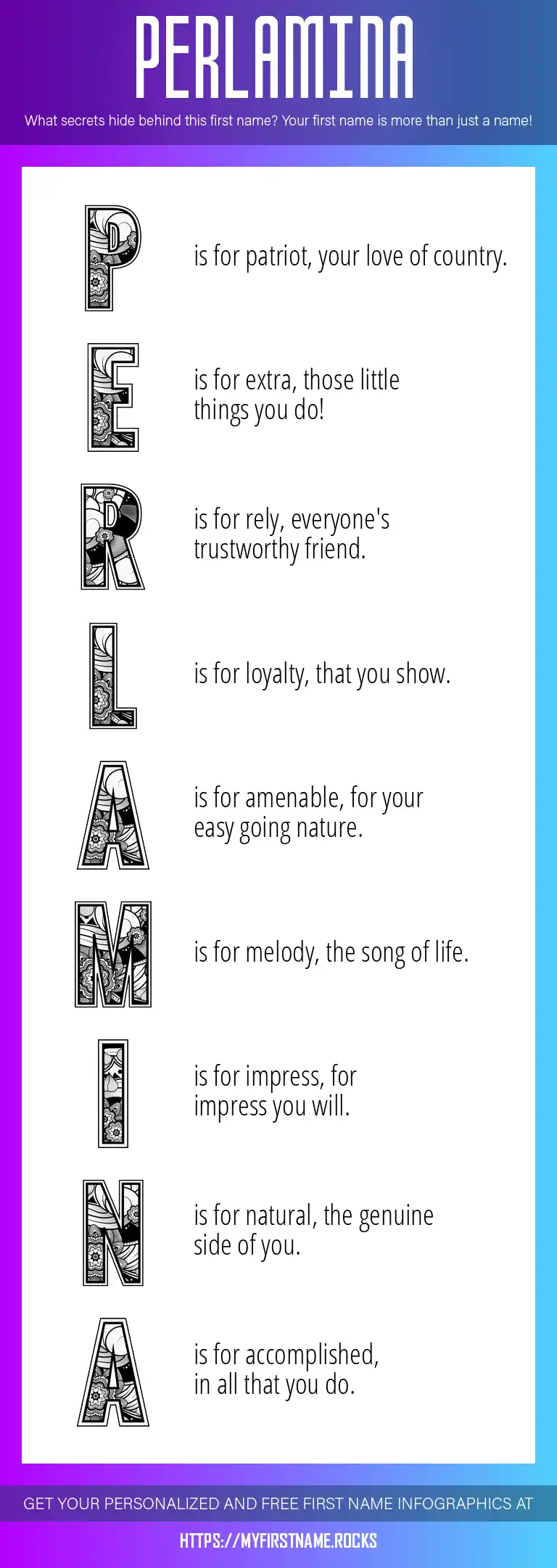 PERLAMINA

What secrets hide behind this first name? Your first name is more than just a name!

P is for patriot, your love of country.

E is for extra, those little things you do!

R is for rely, everyone's trustworthy friend.

L is for loyalty, that you show.

A is for amenable, for your easy going nature.

M is for melody, the song of life.

I is for impress, for impress you will.

N is for natural, the genuine side of you.

A is for accomplished, in all that you do.

GET YOUR PERSONALIZED AND FREE FIRST NAME INFOGRAPHICS AT

HTTPS://MYFIRSTNAME.ROCKS