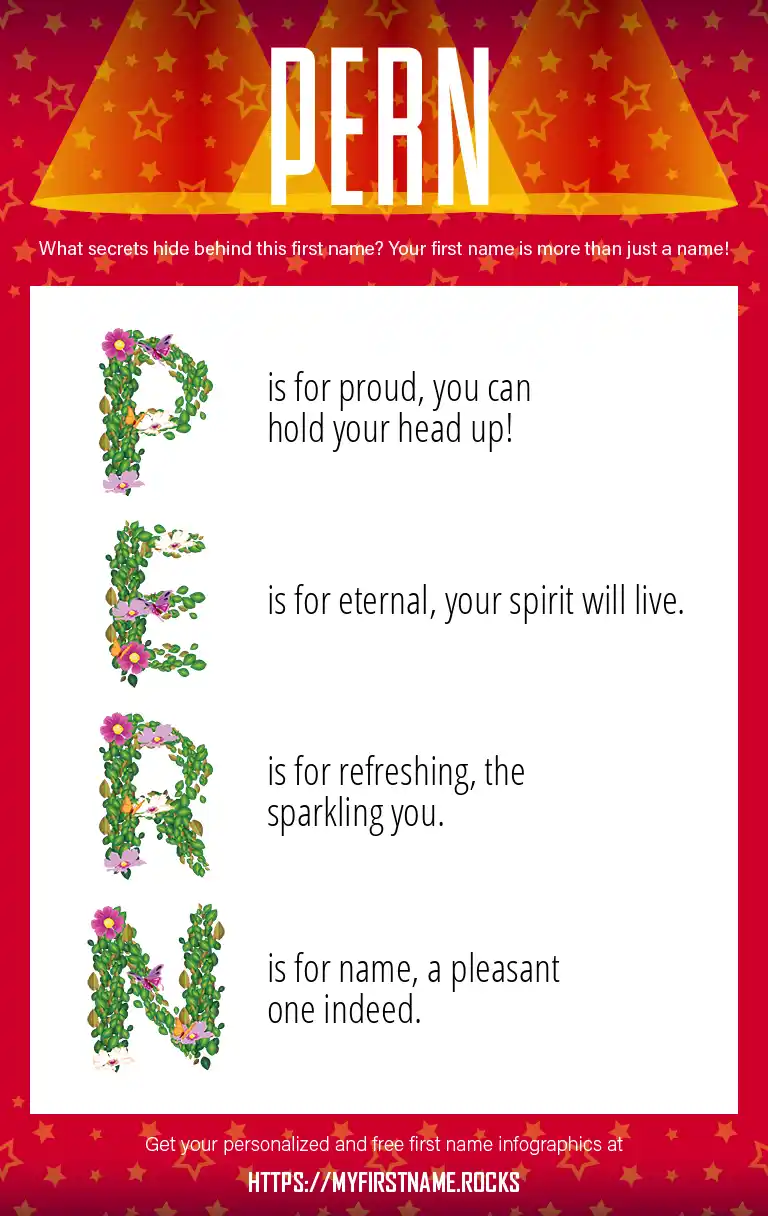 PERN

What secrets hide behind this first name? Your first name is more than just a name!

P is for proud, you can hold your head up!

E is for eternal, your spirit will live.

R is for refreshing, the sparkling you.

N is for name, a pleasant one indeed.

Get your personalized and free first name infographics at

HTTPS://MYFIRSTNAME.ROCKS