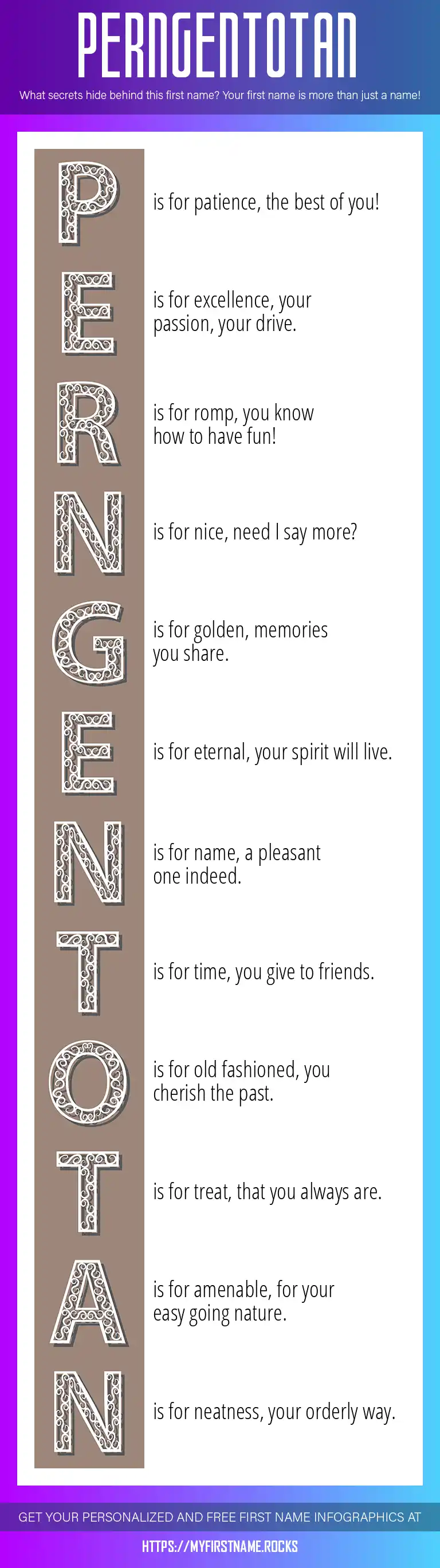 PERNGENTOTAN

What secrets hide behind this first name? Your first name is more than just a name!

P is for patience, the best of you!

E is for excellence, your passion, your drive.

R is for romp, you know how to have fun!

N is for nice, need I say more?

G is for golden, memories you share.

E is for eternal, your spirit will live.

N is for name, a pleasant one indeed.

T is for time, you give to friends.

O is for old fashioned, you cherish the past.

T is for treat, that you always are.

A is for amenable, for your easy going nature.

N is for neatness, your orderly way.

GET YOUR PERSONALIZED AND FREE FIRST NAME INFOGRAPHICS AT

HTTPS://MYFIRSTNAME.ROCKS