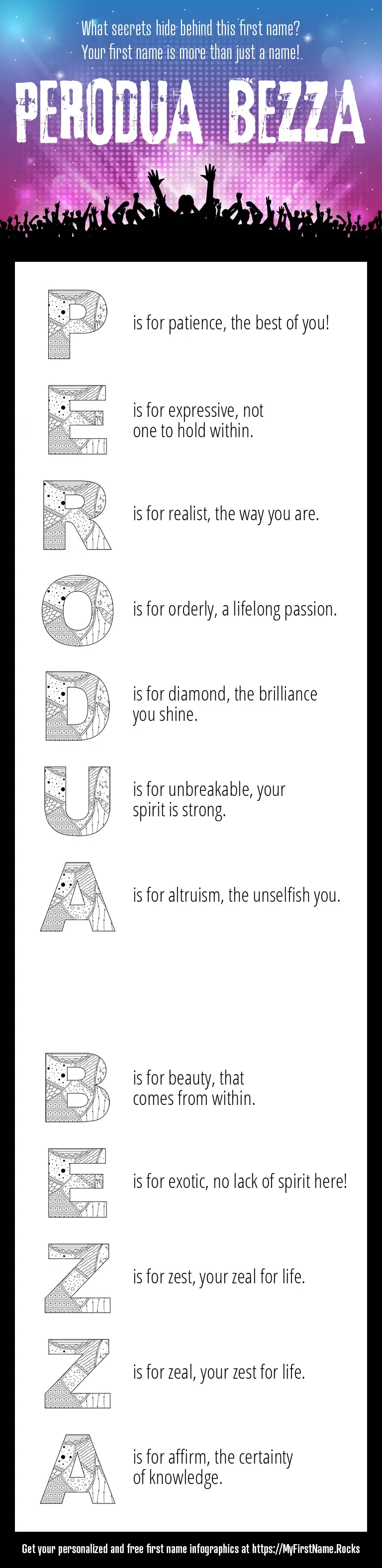 What secrets hide behind this first name?
Your first name is more than just a name!

PERODUA BEZZA

P is for patience, the best of you!

E is for expressive, not one to hold within.

R is for realist, the way you are.

O is for orderly, a lifelong passion.

D is for diamond, the brilliance you shine.

U is for unbreakable, your spirit is strong.

A is for altruism, the unselfish you.

B is for beauty, that comes from within.

E is for exotic, no lack of spirit here!

Z is for zest, your zeal for life.

Z is for zeal, your zest for life.

A is for affirm, the certainty of knowledge.

Get your personalized and free first name infographics at https://MyFirstName.Rocks