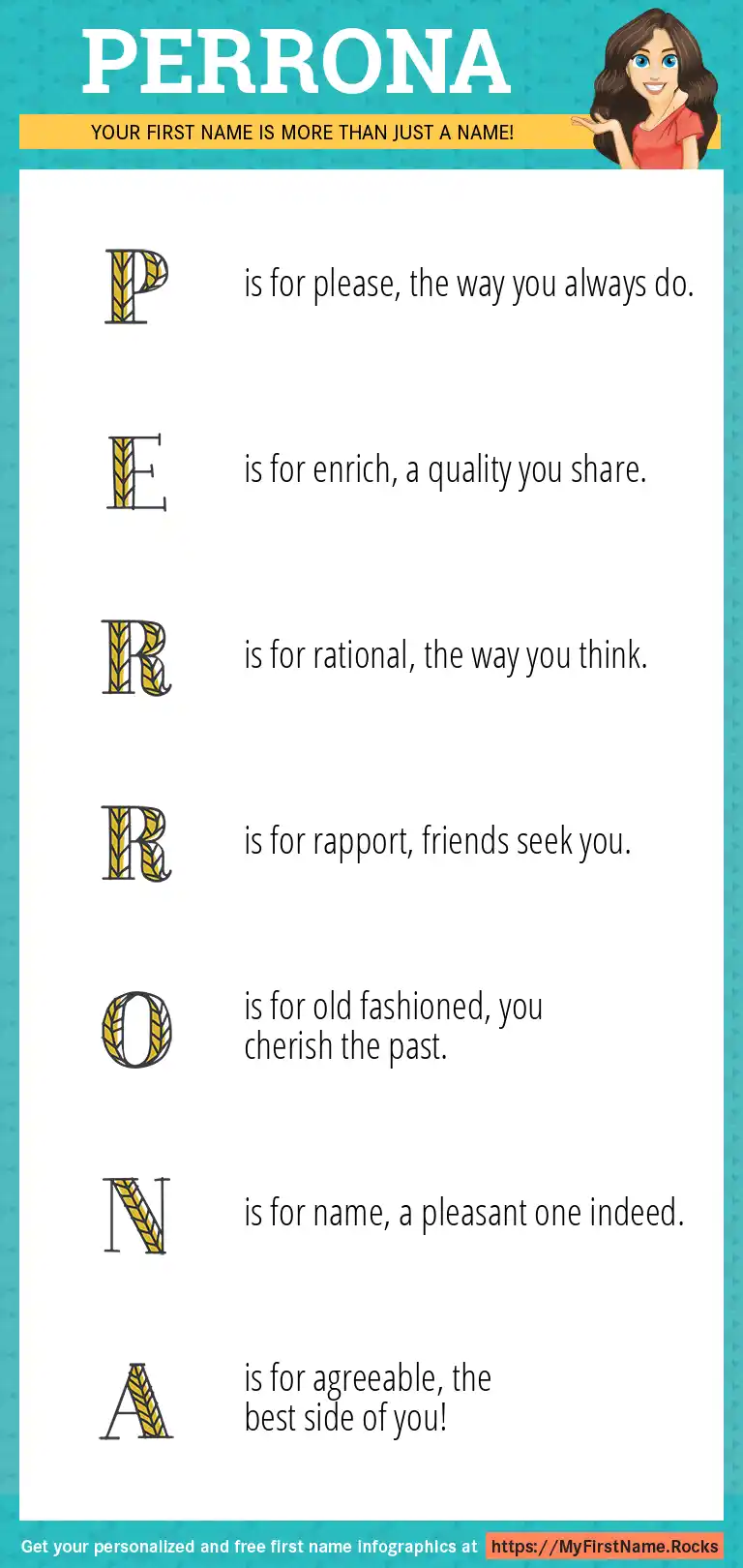 PERRONA

YOUR FIRST NAME IS MORE THAN JUST A NAME!

P is for please, the way you always do.

E is for enrich, a quality you share.

R is for rational, the way you think.

R is for rapport, friends seek you.

O is for old fashioned, you cherish the past.

N is for name, a pleasant one indeed.

A is for agreeable, the best side of you!

Get your personalized and free first name infographics at https://MyFirstName.Rocks