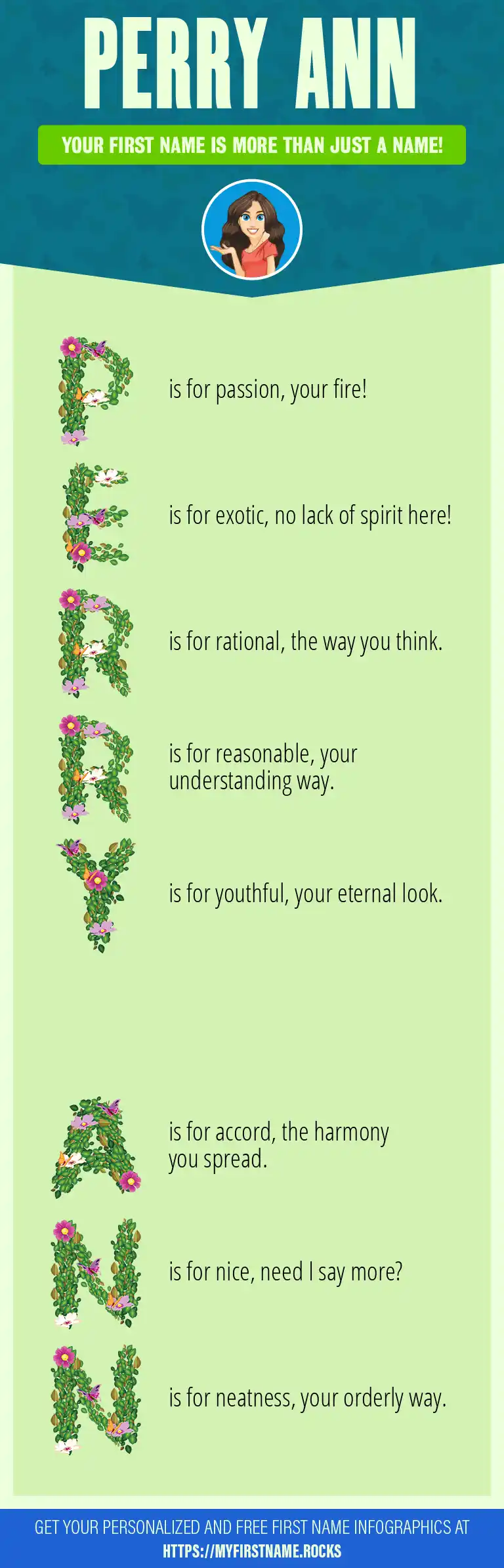 PERRY ANN

YOUR FIRST NAME IS MORE THAN JUST A NAME!

P is for passion, your fire!

E is for exotic, no lack of spirit here!

R is for rational, the way you think.

R is for reasonable, your understanding way.

Y is for youthful, your eternal look.

A is for accord, the harmony you spread.

N is for nice, need I say more?

N is for neatness, your orderly way.

GET YOUR PERSONALIZED AND FREE FIRST NAME INFOGRAPHICS AT HTTPS://MYFIRSTNAME.ROCKS