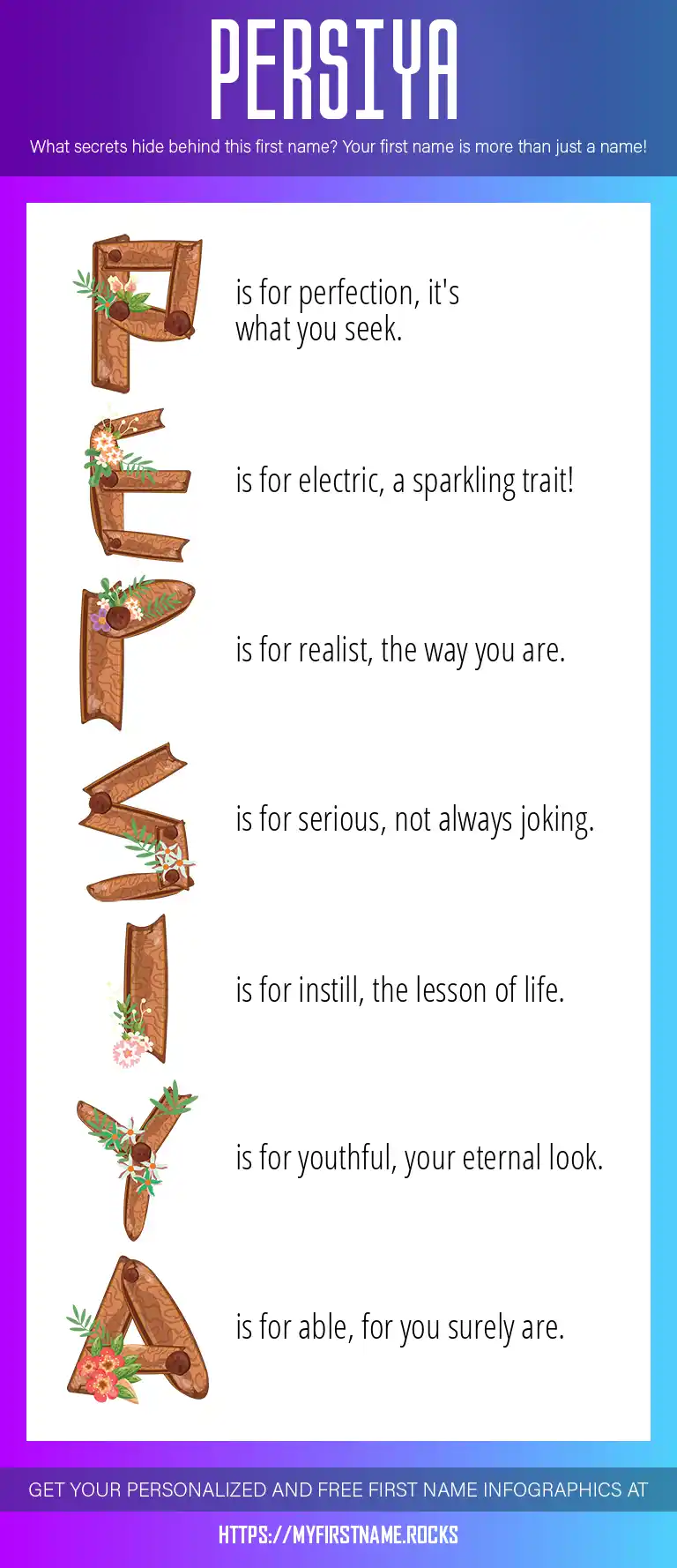 PERSIYA

What secrets hide behind this first name? Your first name is more than just a name!

P is for perfection, it's what you seek.

E is for electric, a sparkling trait!

R is for realist, the way you are.

S is for serious, not always joking.

I is for instill, the lesson of life.

Y is for youthful, your eternal look.

A is for able, for you surely are.

GET YOUR PERSONALIZED AND FREE FIRST NAME INFOGRAPHICS AT

HTTPS://MYFIRSTNAME.ROCKS