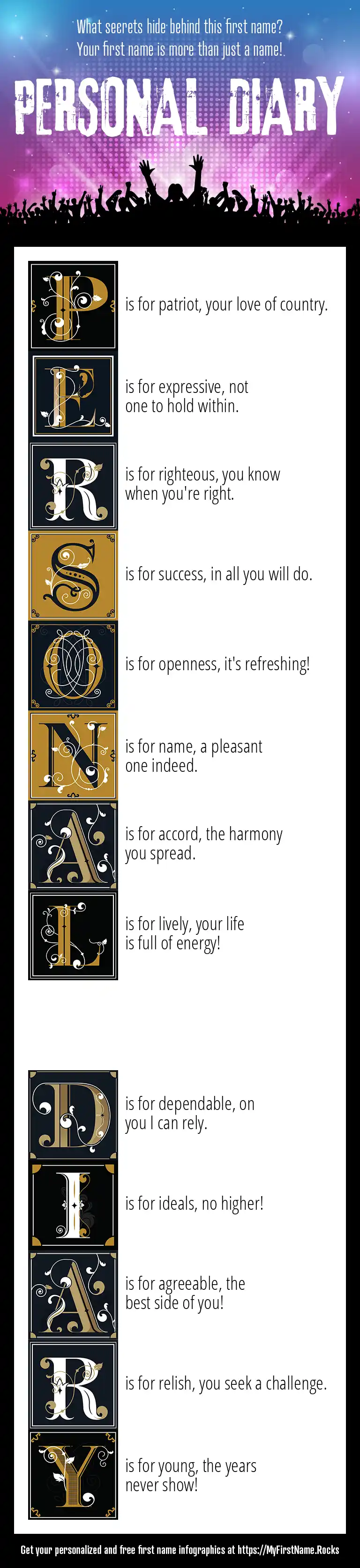 What secrets hide behind this first name?
Your first name is more than just a name!

PERSONAL DIARY

P is for patriot, your love of country.

E is for expressive, not one to hold within.

R is for righteous, you know when you're right.

S is for success, in all you will do.

O is for openness, it's refreshing!

N is for name, a pleasant one indeed.

A is for accord, the harmony you spread.

L is for lively, your life is full of energy!

D is for dependable, on you I can rely.

I is for ideals, no higher!

A is for agreeable, the best side of you!

R is for relish, you seek a challenge.

Y is for young, the years never show!

Get your personalized and free first name infographics at https://MyFirstName.Rocks