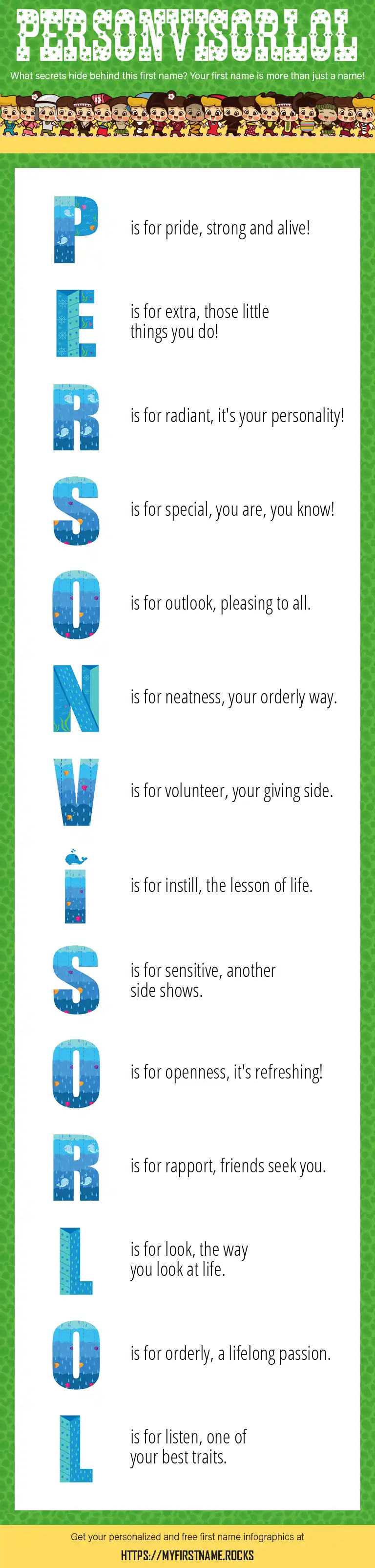 PERSONVISORLOL

What secrets hide behind this first name? Your first name is more than just a name!

P is for pride, strong and alive!

E is for extra, those little things you do!

R is for radiant, it's your personality!

S is for special, you are, you know!

O is for outlook, pleasing to all.

N is for neatness, your orderly way.

V is for volunteer, your giving side.

I is for instill, the lesson of life.

S is for sensitive, another side shows.

O is for openness, it's refreshing!

R is for rapport, friends seek you.

L is for look, the way you look at life.

O is for orderly, a lifelong passion.

L is for listen, one of your best traits.

Get your personalized and free first name infographics at

HTTPS://MYFIRSTNAME.ROCKS