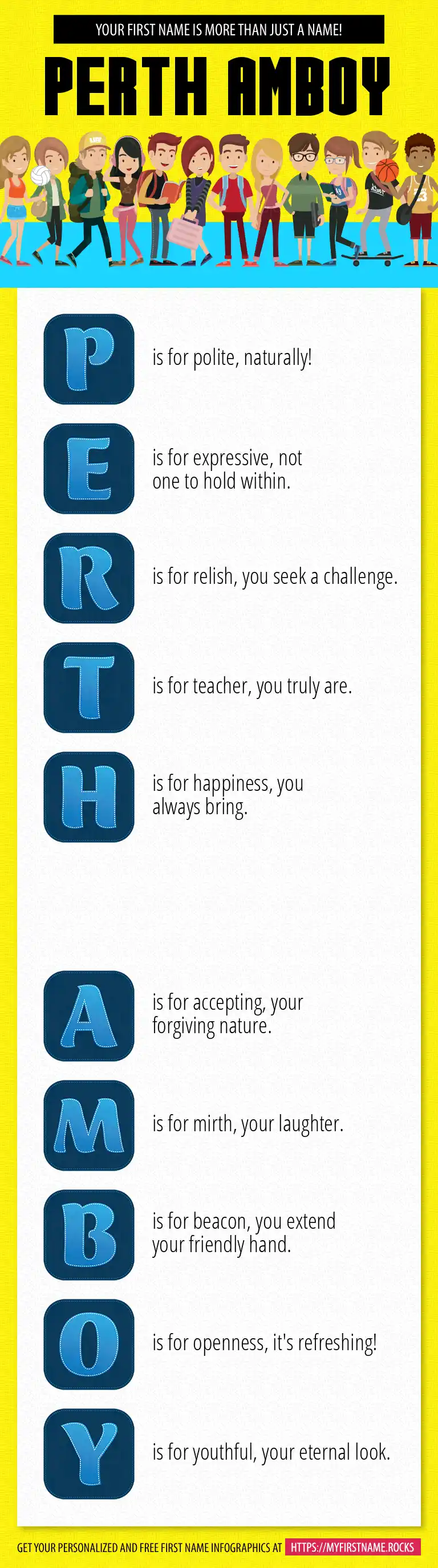 YOUR FIRST NAME IS MORE THAN JUST A NAME!

PERTH AMBOY

P is for polite, naturally!

E is for expressive, not one to hold within.

R is for relish, you seek a challenge.

T is for teacher, you truly are.

H is for happiness, you always bring.

A is for accepting, your forgiving nature.

M is for mirth, your laughter.

B is for beacon, you extend your friendly hand.

O is for openness, it's refreshing!

Y is for youthful, your eternal look.

GET YOUR PERSONALIZED AND FREE FIRST NAME INFOGRAPHICS AT HTTPS://MYFIRSTNAME.ROCKS