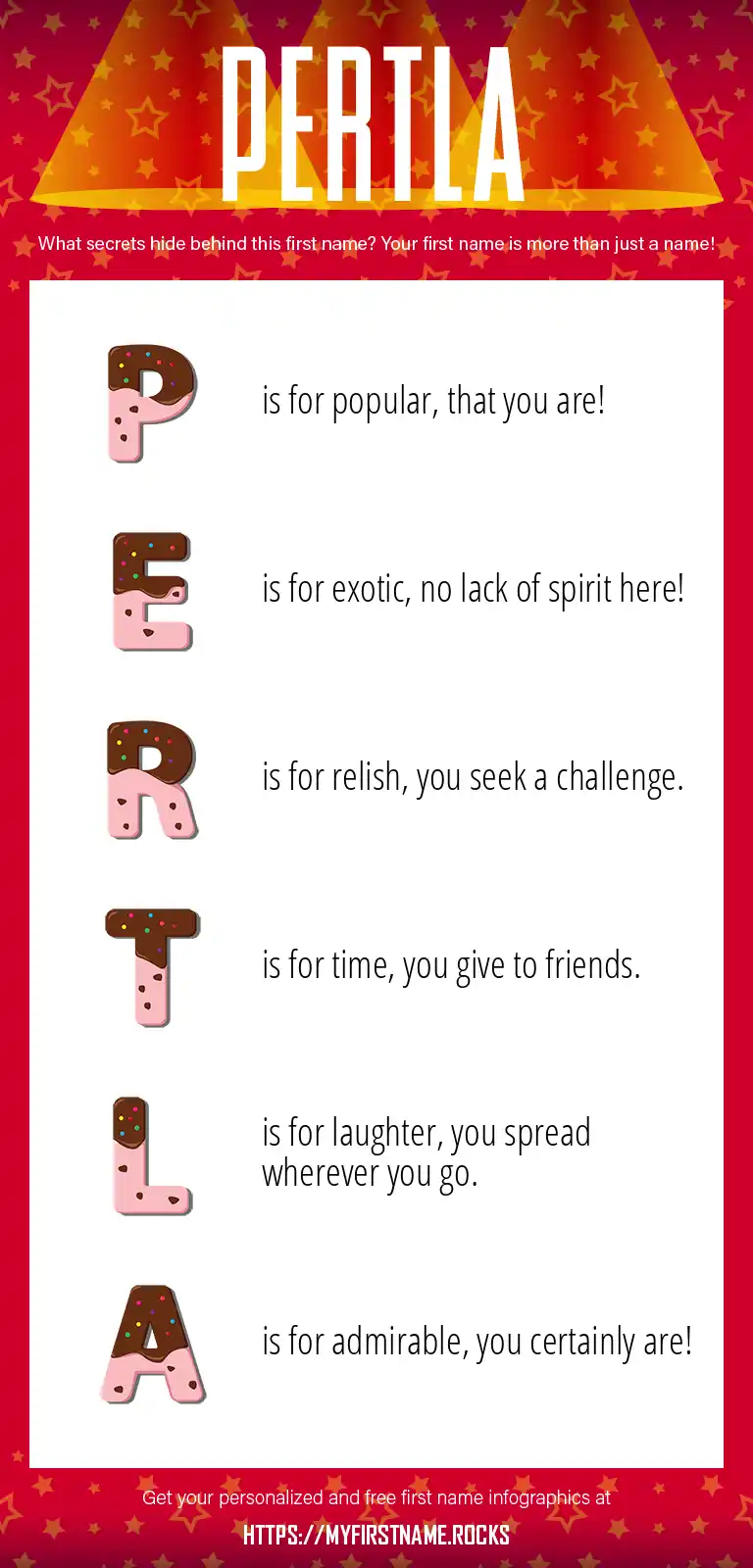 PERTLA

What secrets hide behind this first name? Your first name is more than just a name!

P is for popular, that you are!

E is for exotic, no lack of spirit here!

R is for relish, you seek a challenge.

T is for time, you give to friends.

L is for laughter, you spread wherever you go.

A is for admirable, you certainly are!

Get your personalized and free first name infographics at
HTTPS://MYFIRSTNAME.ROCKS