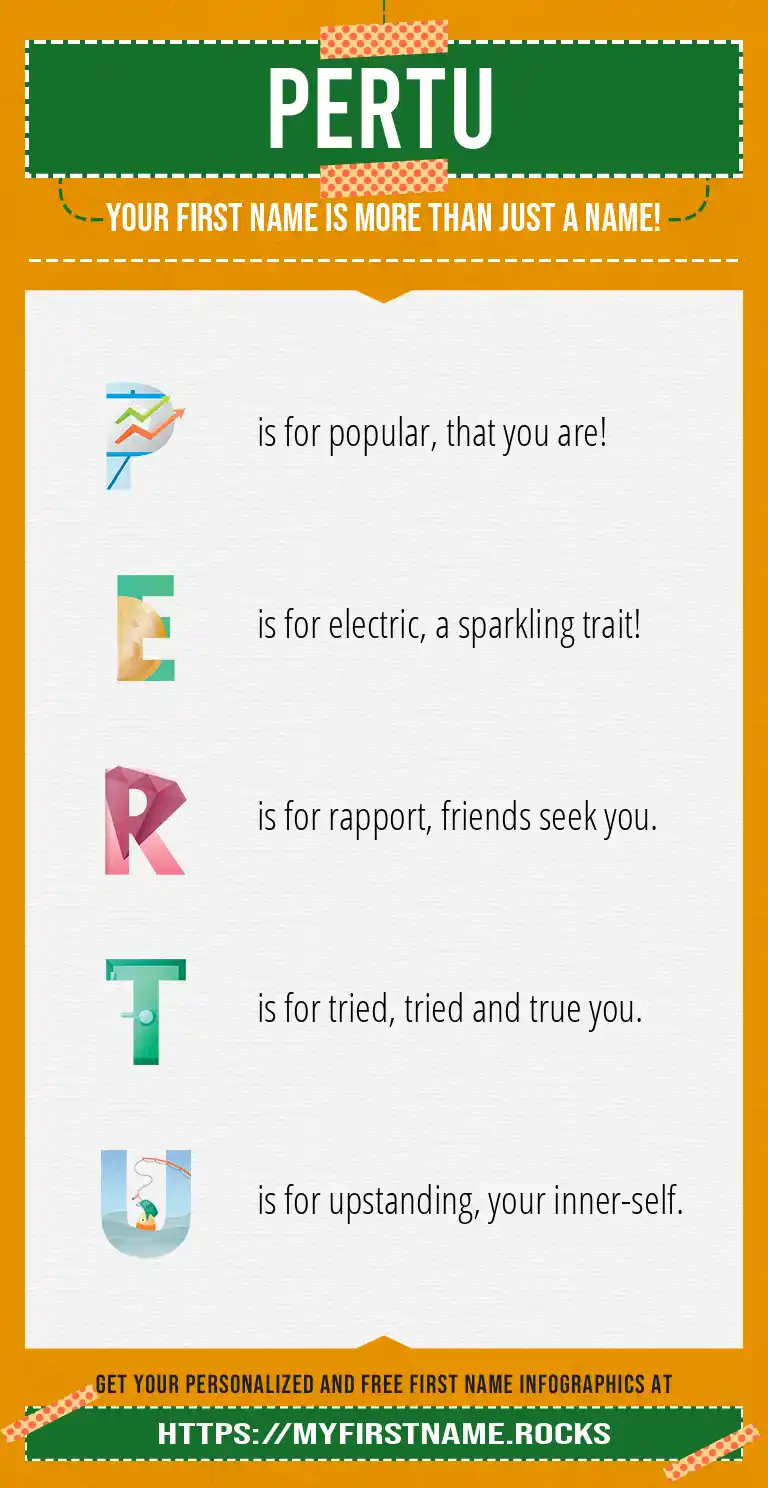 PERTU

YOUR FIRST NAME IS MORE THAN JUST A NAME!

P is for popular, that you are!

E is for electric, a sparkling trait!

R is for rapport, friends seek you.

T is for tried, tried and true you.

U is for upstanding, your inner-self.

GET YOUR PERSONALIZED AND FREE FIRST NAME INFOGRAPHICS AT

HTTPS://MYFIRSTNAME.ROCKS