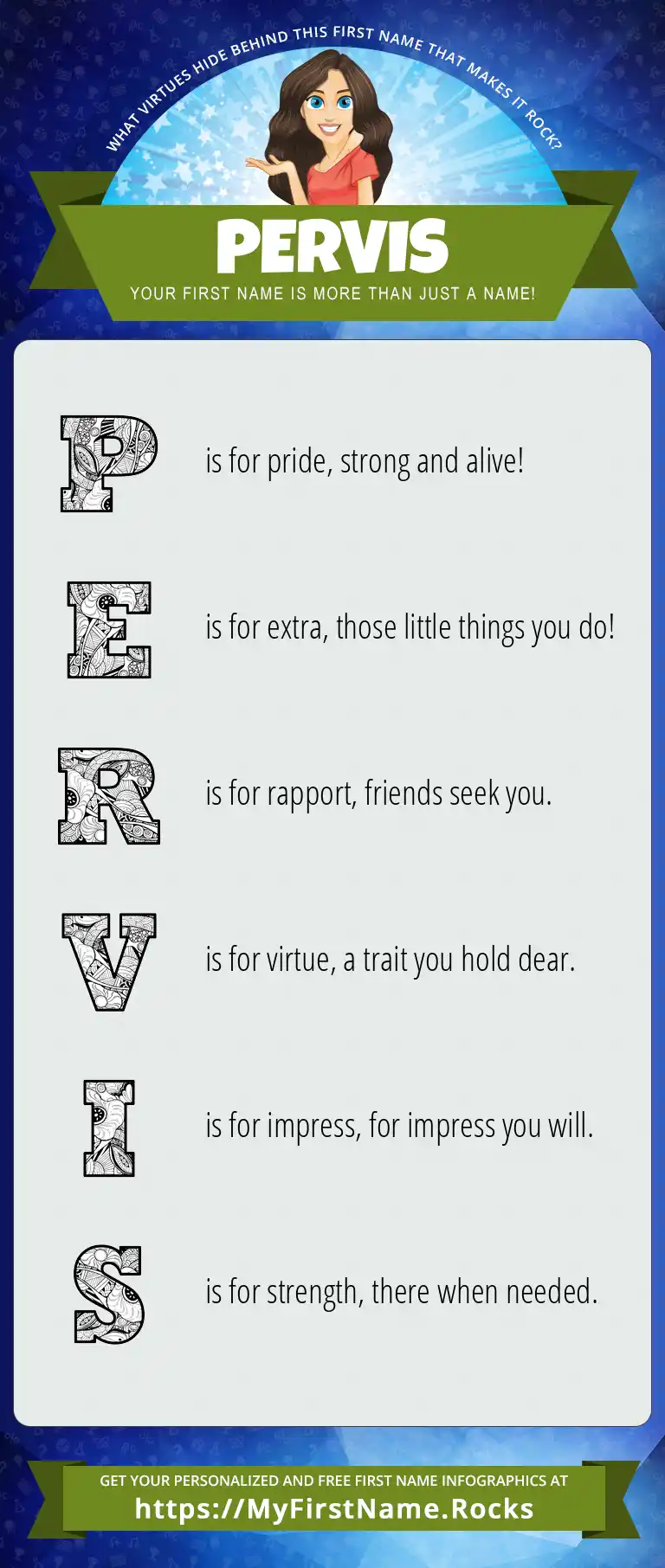 WHAT VIRTUES HIDE BEHIND THIS FIRST NAME THAT MAKES IT ROCK?

PERVIS

YOUR FIRST NAME IS MORE THAN JUST A NAME!

P is for pride, strong and alive!

E is for extra, those little things you do!

R is for rapport, friends seek you.

V is for virtue, a trait you hold dear.

I is for impress, for impress you will.

S is for strength, there when needed.

GET YOUR PERSONALIZED AND FREE FIRST NAME INFOGRAPHICS AT
https://MyFirstName.Rocks