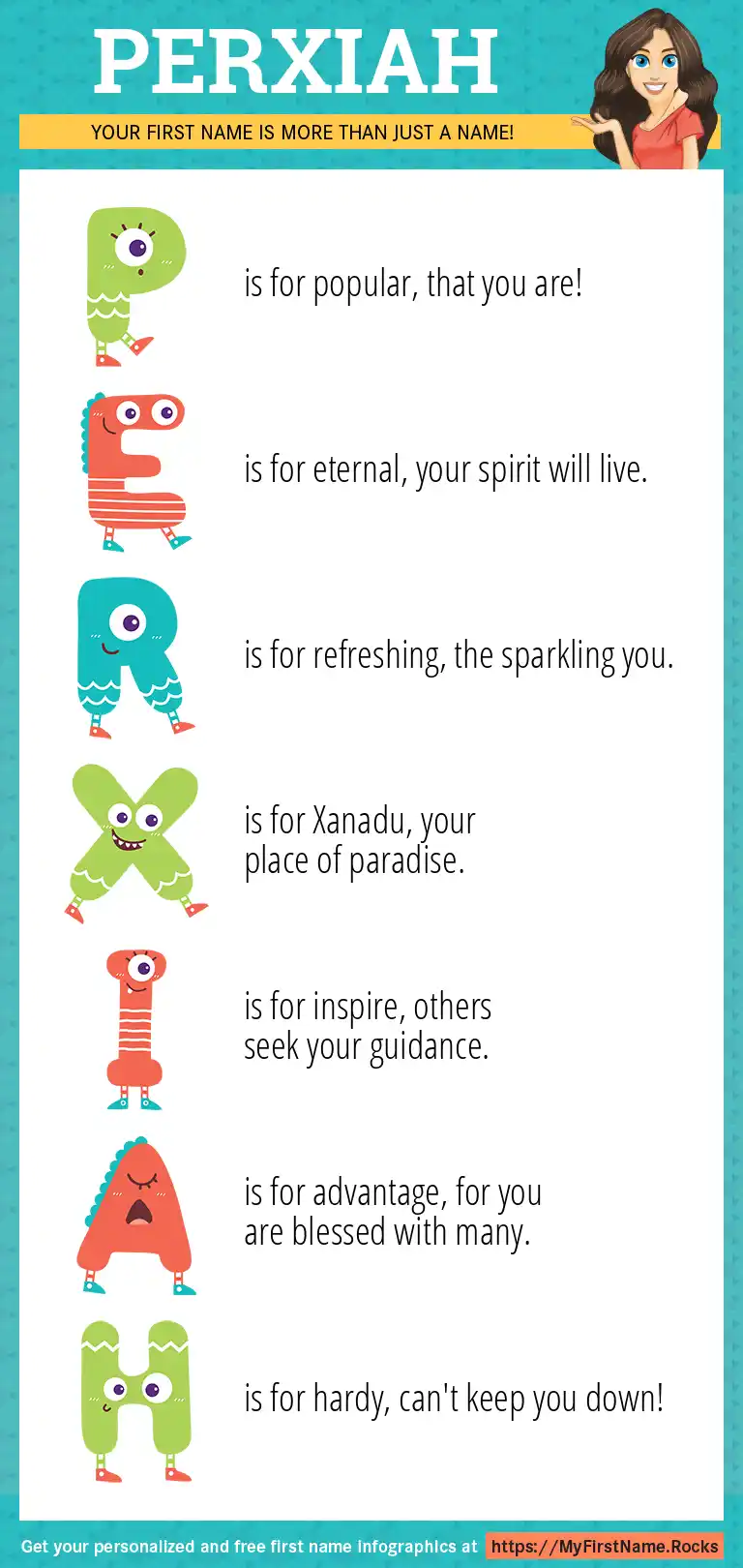 PERXIAH

YOUR FIRST NAME IS MORE THAN JUST A NAME!

P is for popular, that you are!

E is for eternal, your spirit will live.

R is for refreshing, the sparkling you.

X is for Xanadu, your place of paradise.

I is for inspire, others seek your guidance.

A is for advantage, for you are blessed with many.

H is for hardy, can't keep you down!

Get your personalized and free first name infographics at https://MyFirstName.Rocks