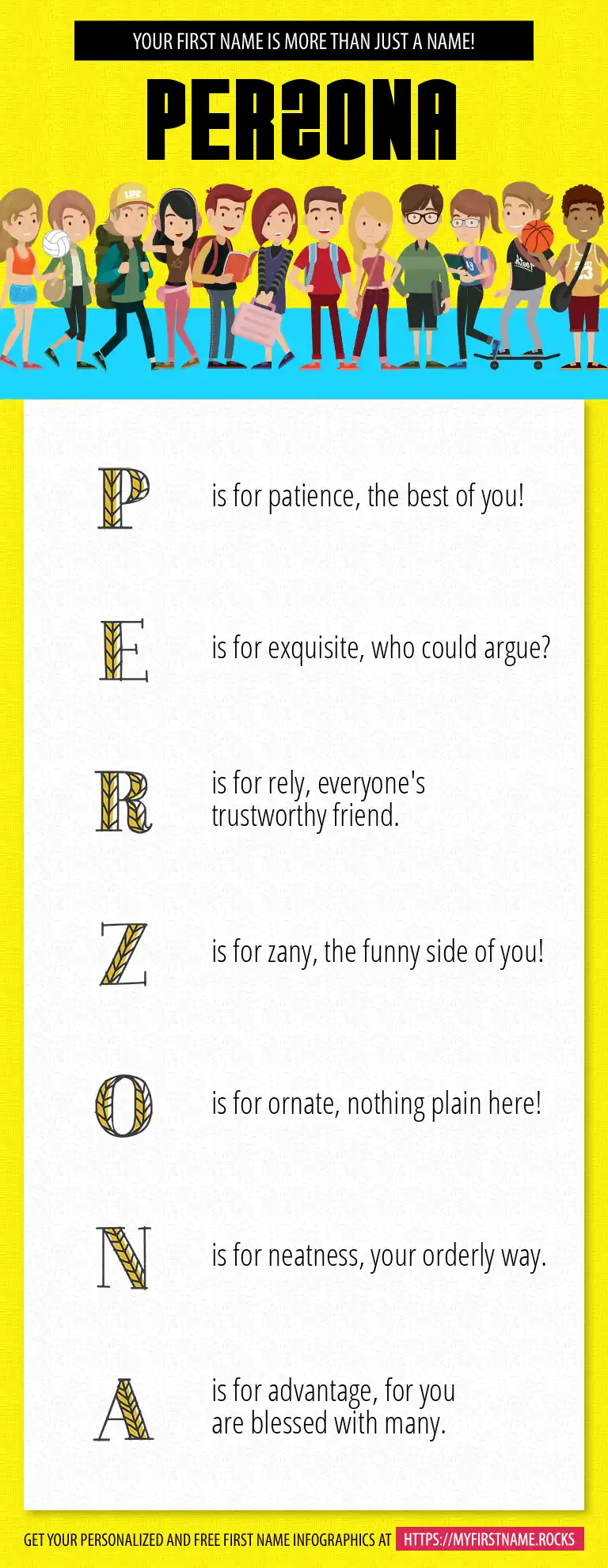 YOUR FIRST NAME IS MORE THAN JUST A NAME!

PERZONA

P is for patience, the best of you!

E is for exquisite, who could argue?

R is for rely, everyone's trustworthy friend.

Z is for zany, the funny side of you!

O is for ornate, nothing plain here!

N is for neatness, your orderly way.

A is for advantage, for you are blessed with many.

GET YOUR PERSONALIZED AND FREE FIRST NAME INFOGRAPHICS AT HTTPS://MYFIRSTNAME.ROCKS