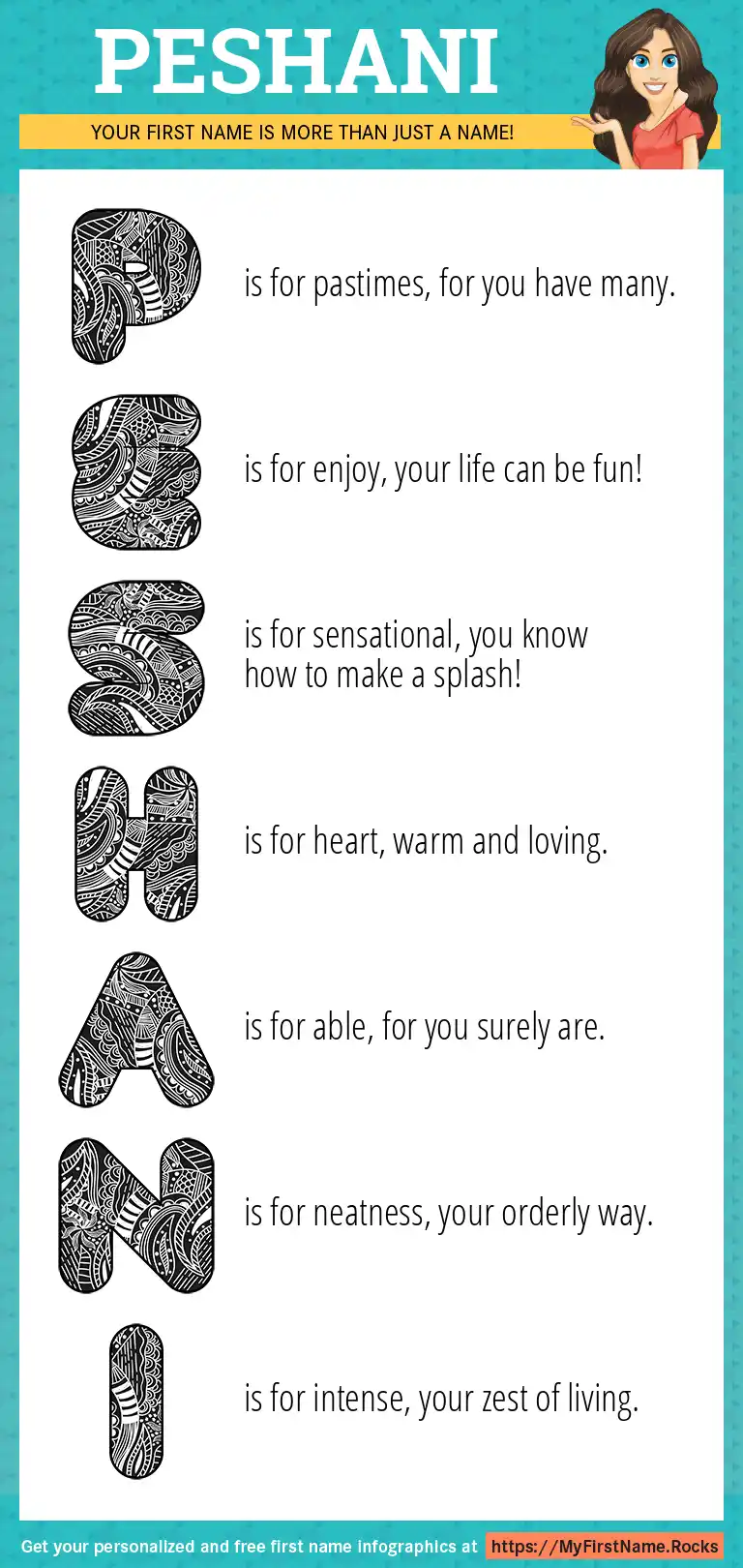 PESHANI

YOUR FIRST NAME IS MORE THAN JUST A NAME!

P is for pastimes, for you have many.

E is for enjoy, your life can be fun!

S is for sensational, you know how to make a splash!

H is for heart, warm and loving.

A is for able, for you surely are.

N is for neatness, your orderly way.

I is for intense, your zest of living.

Get your personalized and free first name infographics at https://MyFirstName.Rocks